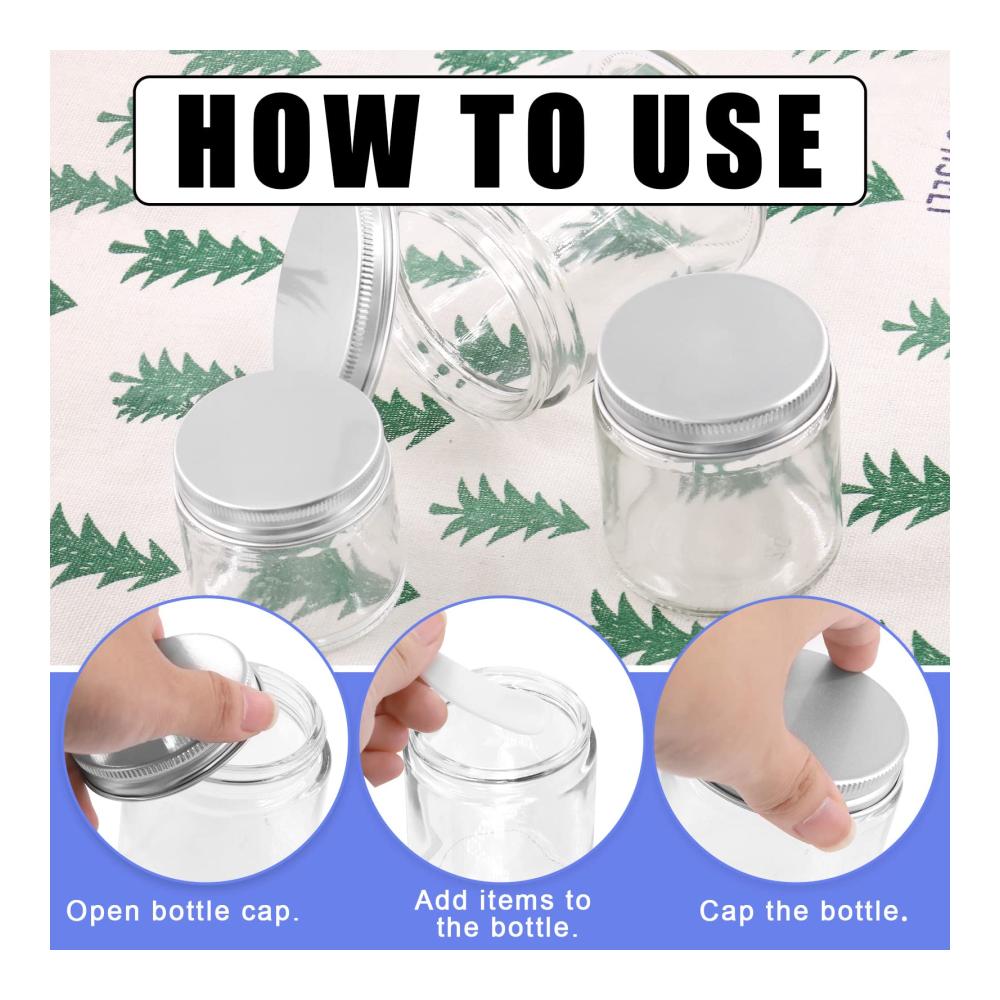 HOW TO USE

Open bottle cap.

Add items to the bottle.

Cap the bottle.