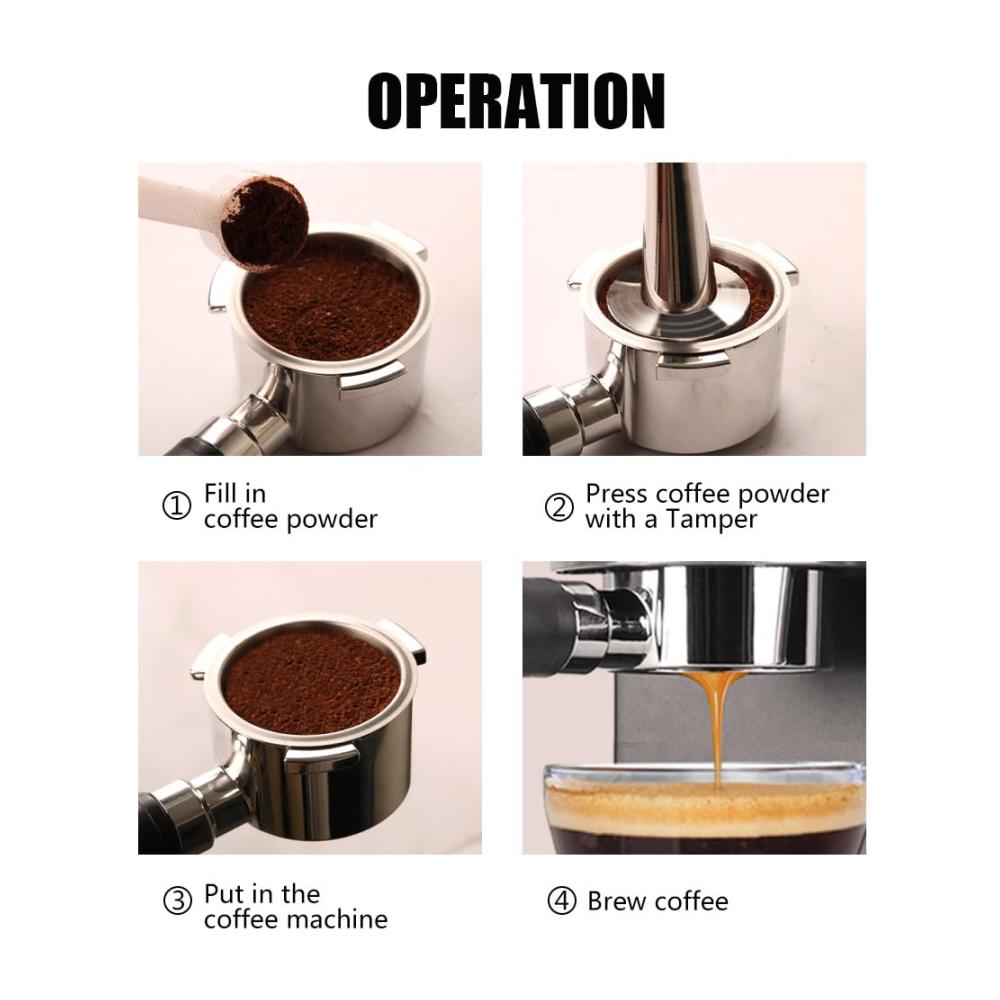 OPERATION

① Fill in coffee powder

② Press coffee powder with a Tamper

③ Put in the coffee machine

④ Brew coffee