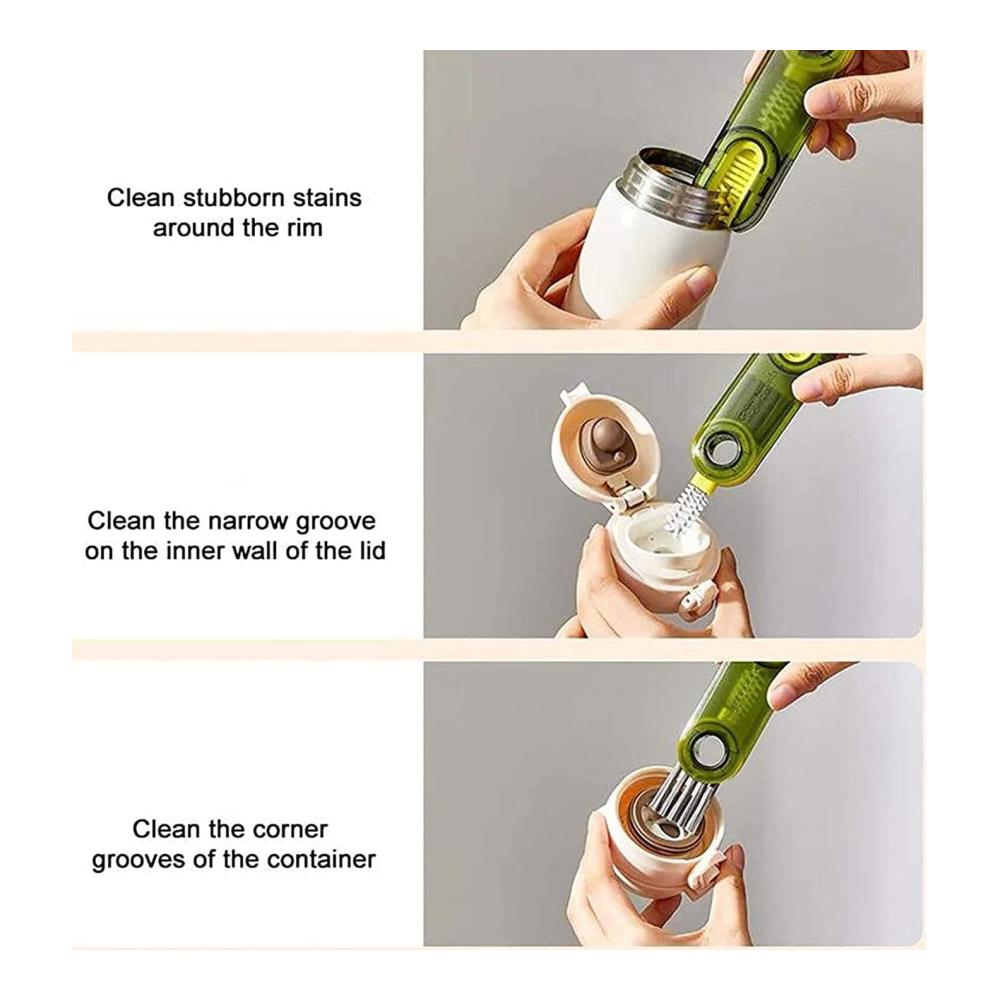 Clean stubborn stains around the rim

Clean the narrow groove on the inner wall of the lid

Clean the corner grooves of the container