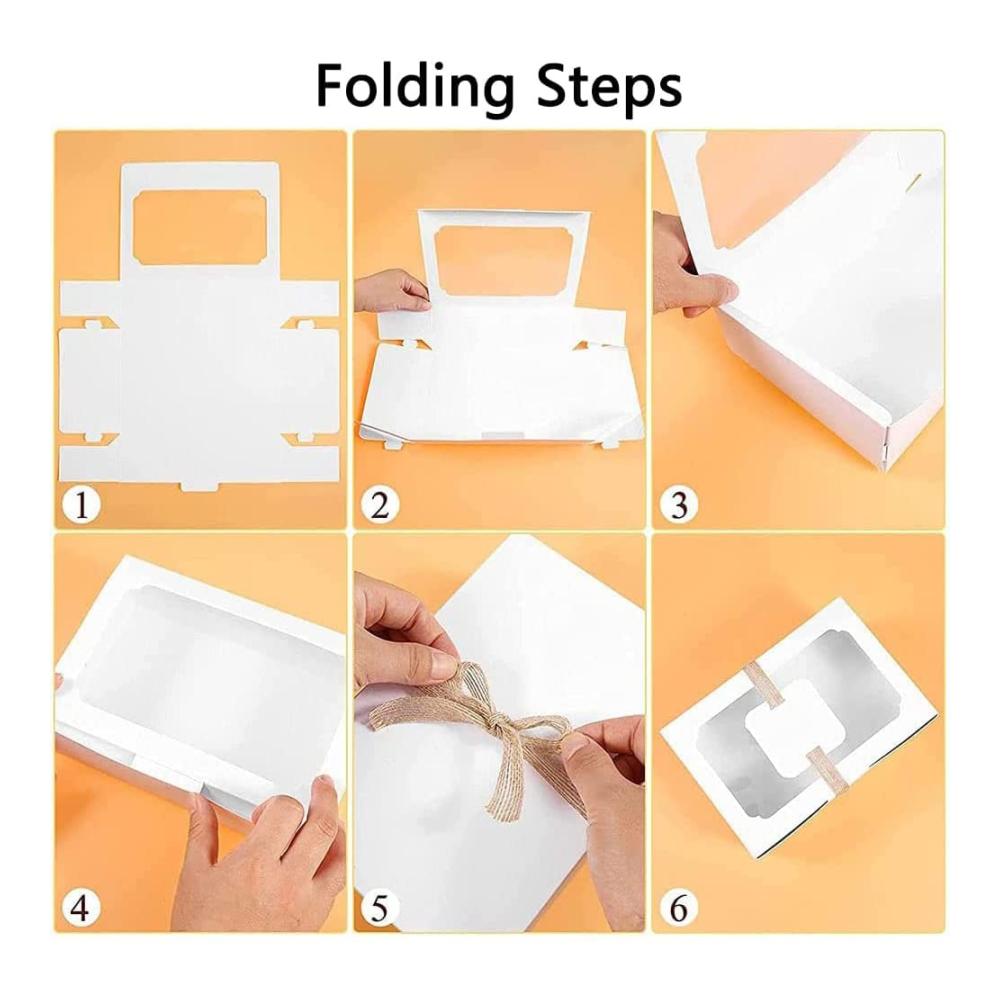 Folding Steps

1

2

3

4

5

6