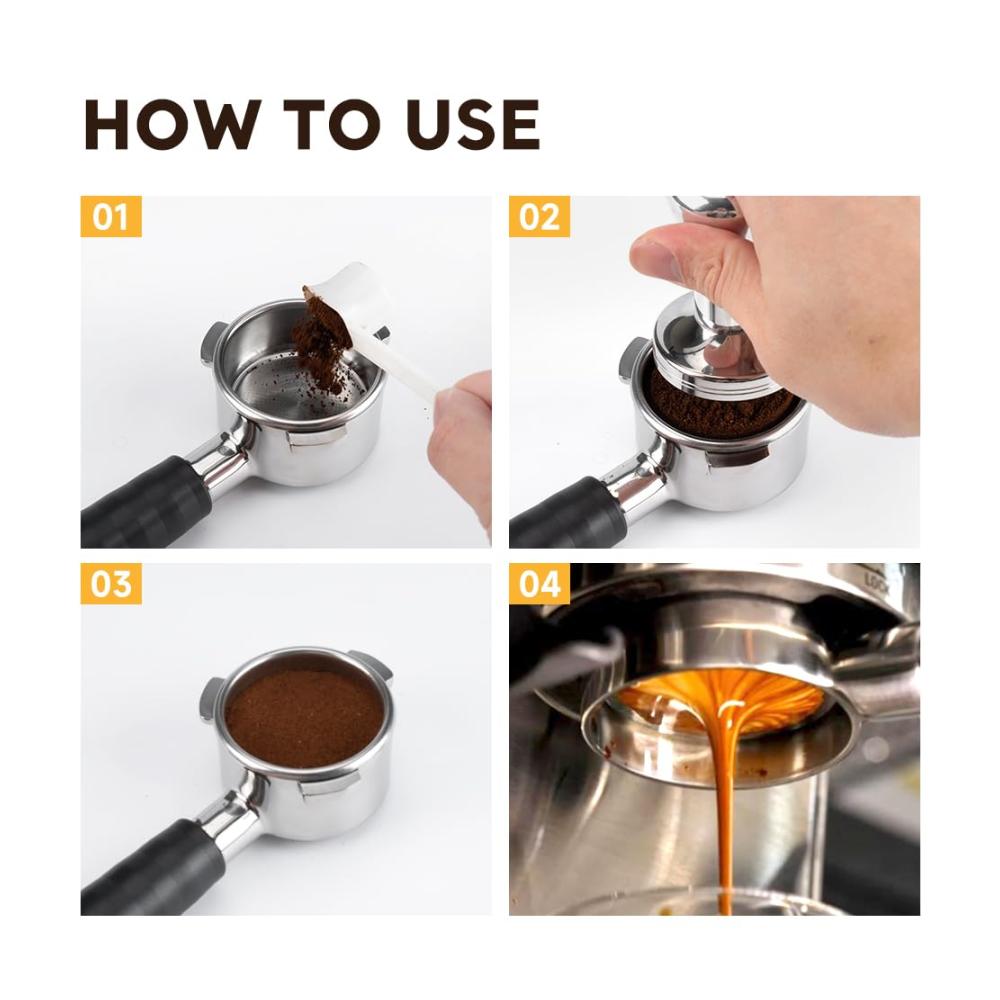 HOW TO USE

01

02

03

04