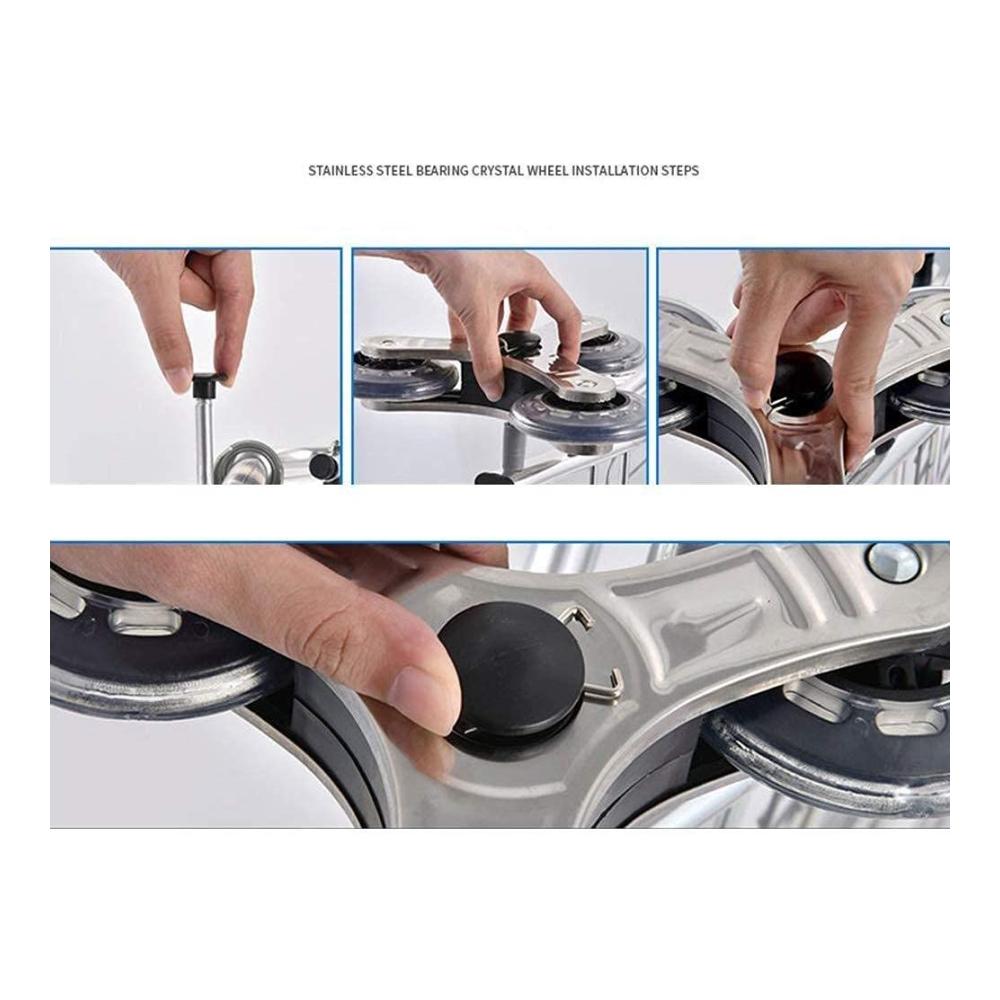 STAINLESS STEEL BEARING CRYSTAL WHEEL INSTALLATION STEPS