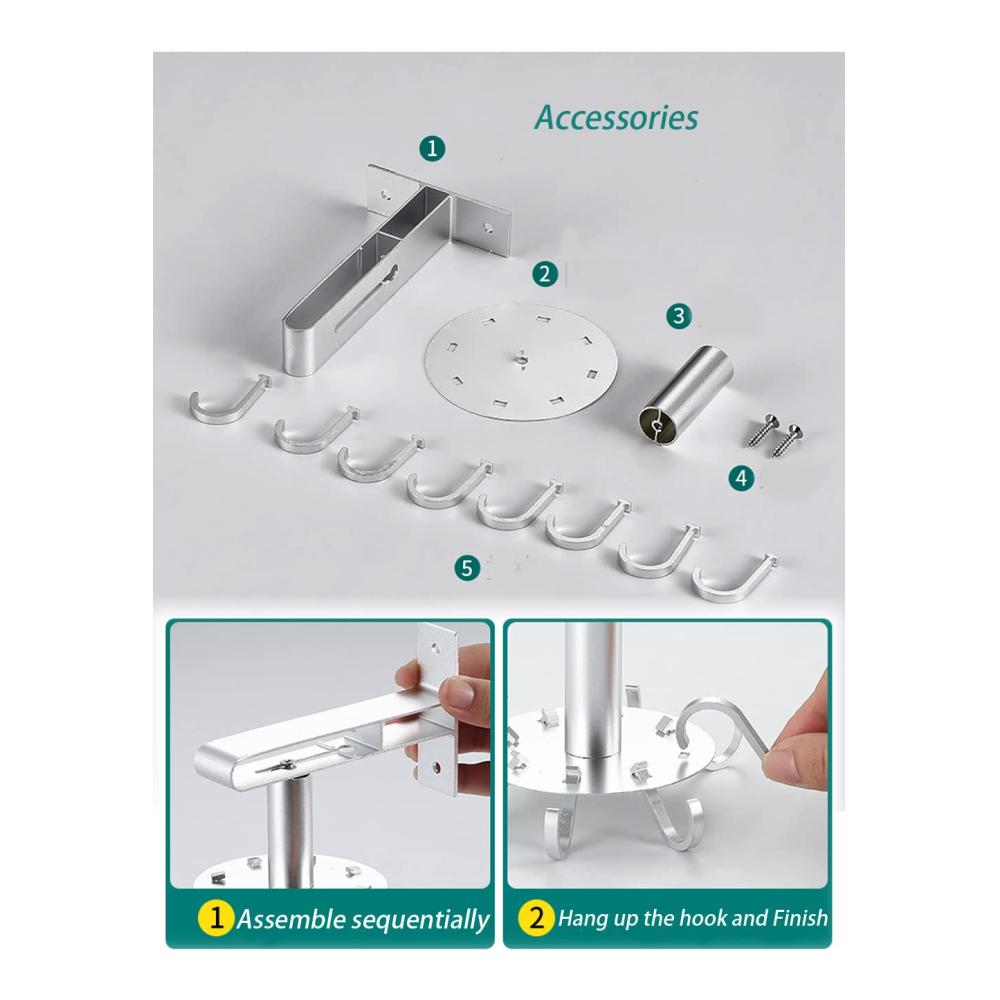 Accessories

1

2

3

4

5

1 Assemble sequentially

2 Hang up the hook and Finish