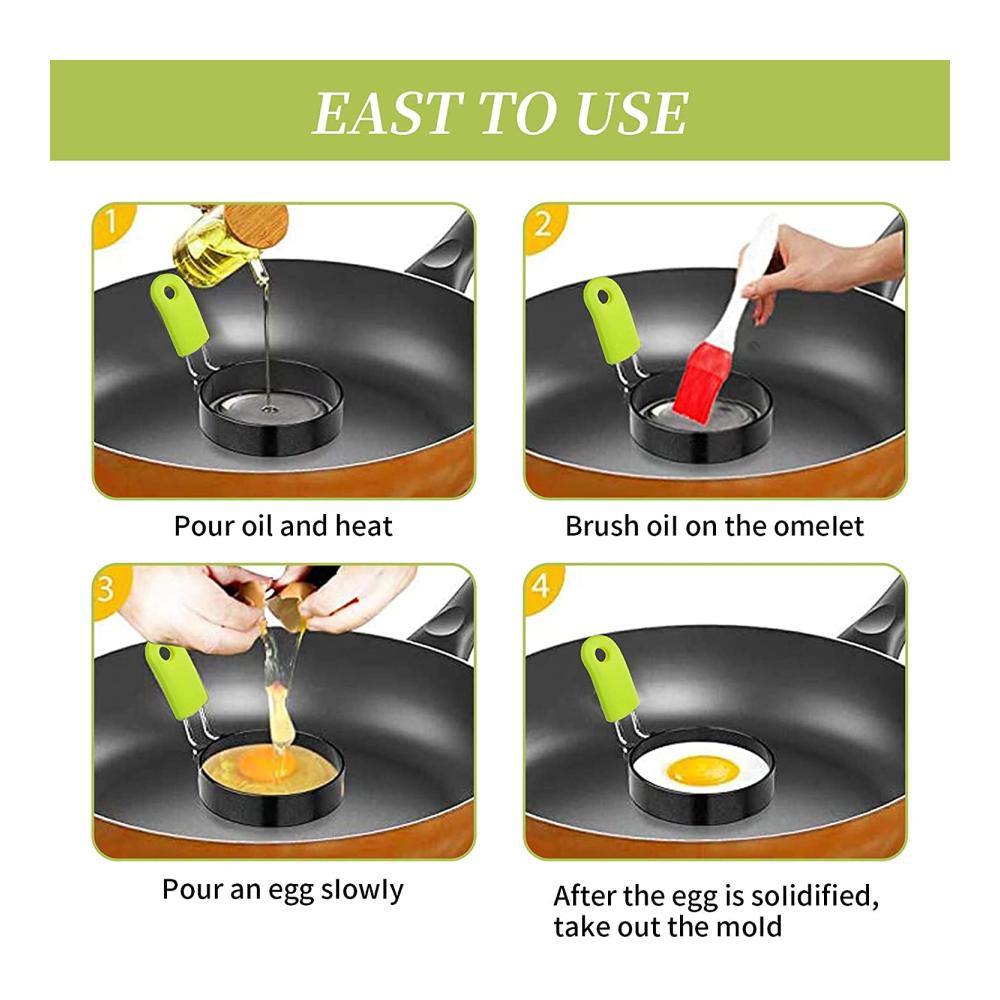 EAST TO USE

1

Pour oil and heat

2

Brush oil on the omelet

3

Pour an egg slowly

4

After the egg is solidified, take out the mold