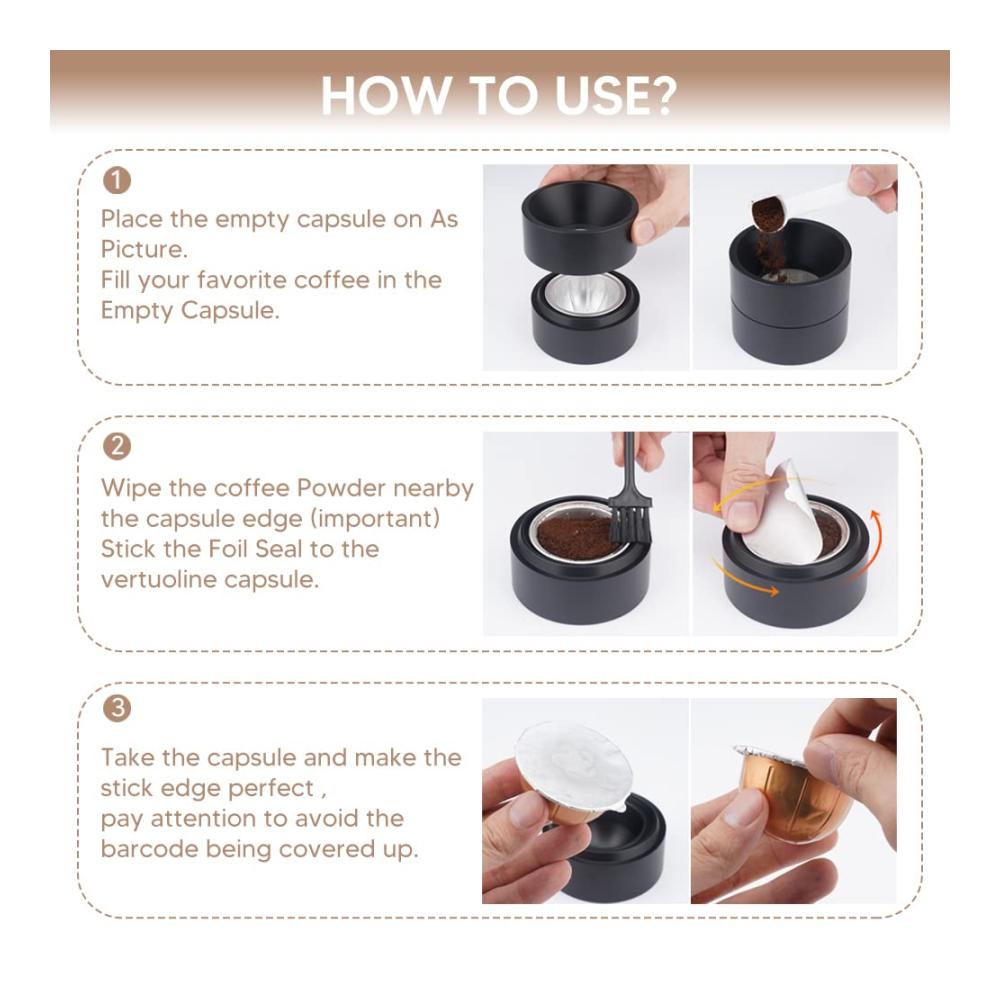 HOW TO USE?

1
Place the empty capsule on As Picture.
Fill your favorite coffee in the Empty Capsule.

2
Wipe the coffee Powder nearby the capsule edge (important)
Stick the Foil Seal to the vertuoline capsule.

3
Take the capsule and make the stick edge perfect ,
pay attention to avoid the barcode being covered up.