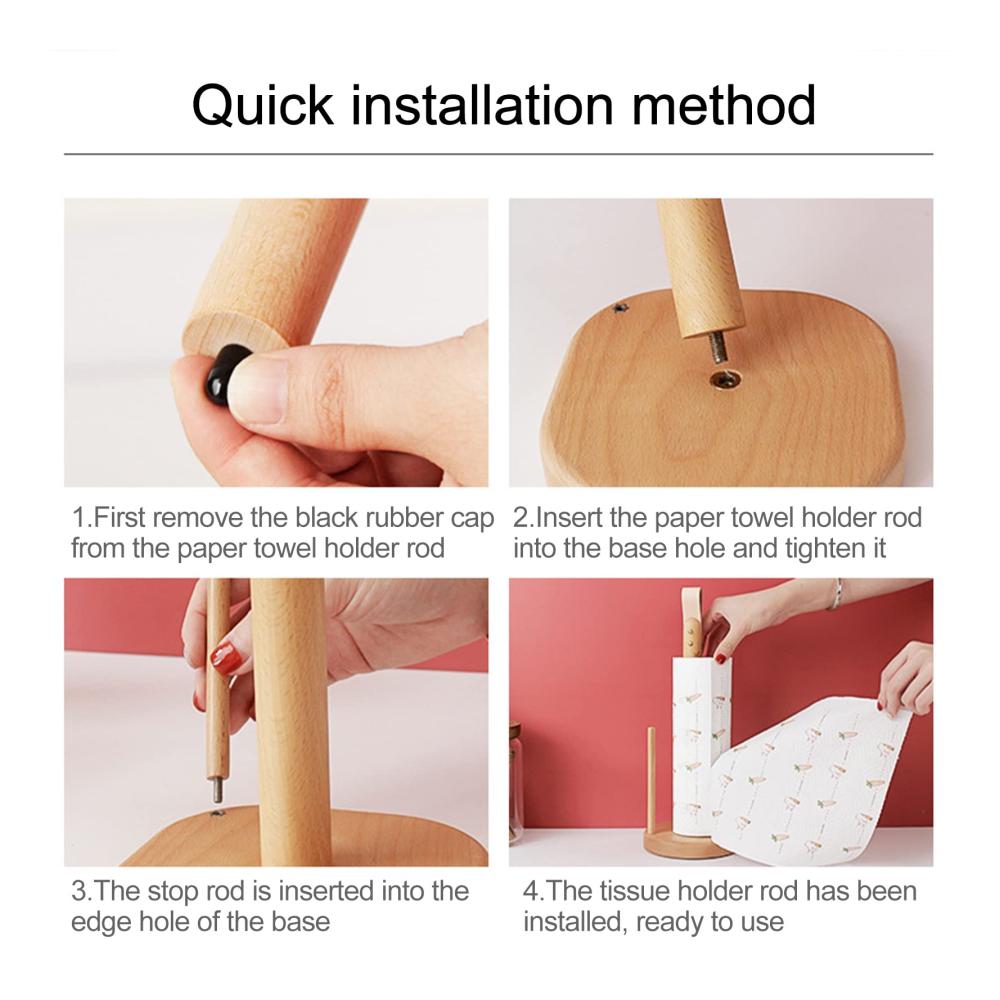 Quick installation method

1.First remove the black rubber cap from the paper towel holder rod

2.Insert the paper towel holder rod into the base hole and tighten it

3.The stop rod is inserted into the edge hole of the base

4.The tissue holder rod has been installed, ready to use