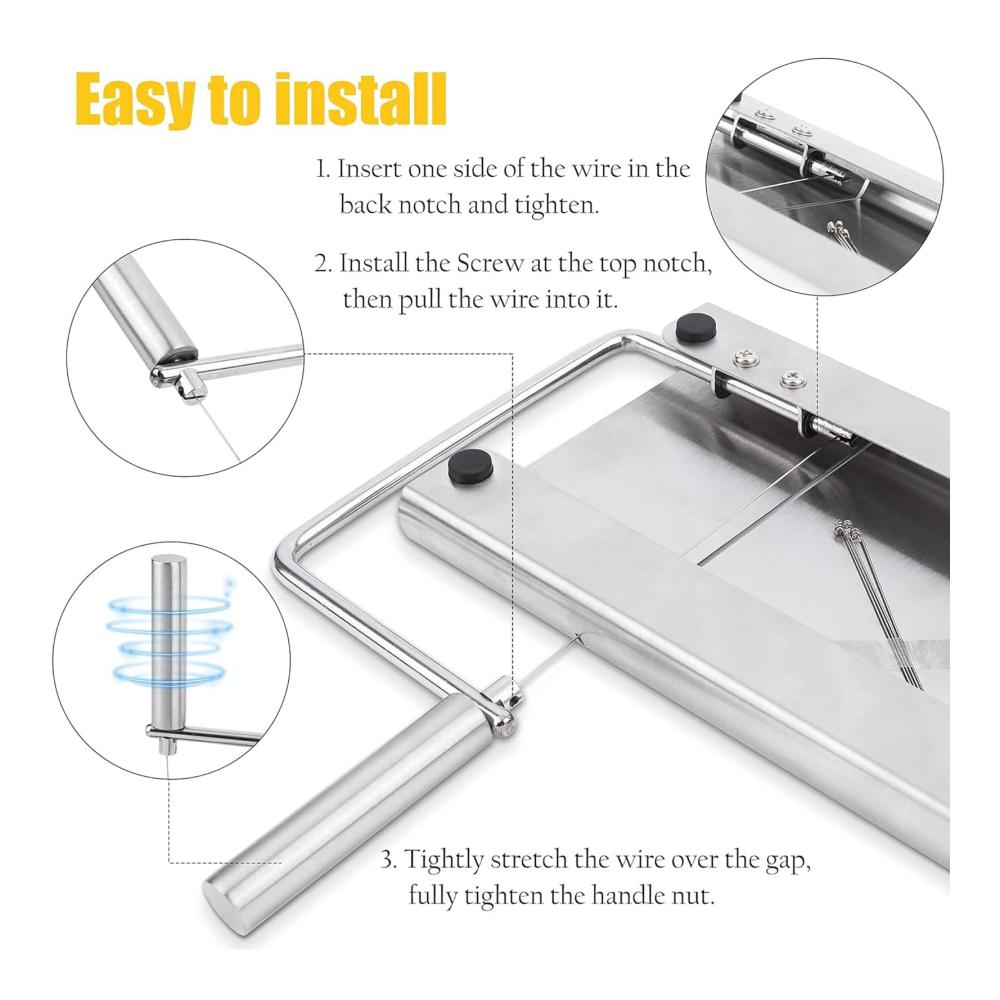 Easy to install

1. Insert one side of the wire in the back notch and tighten.

2. Install the Screw at the top notch, then pull the wire into it.

3. Tightly stretch the wire over the gap, fully tighten the handle nut.