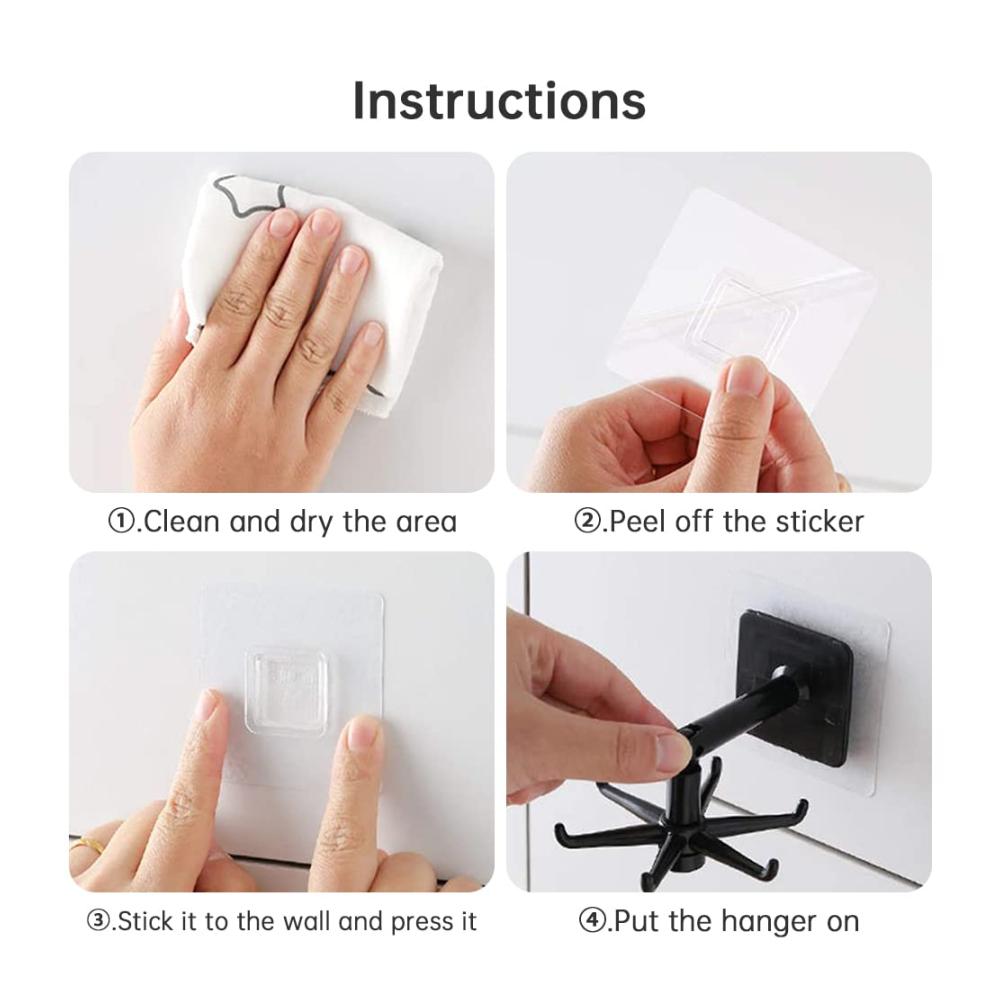 Instructions

①.Clean and dry the area

②.Peel off the sticker

③.Stick it to the wall and press it

④.Put the hanger on