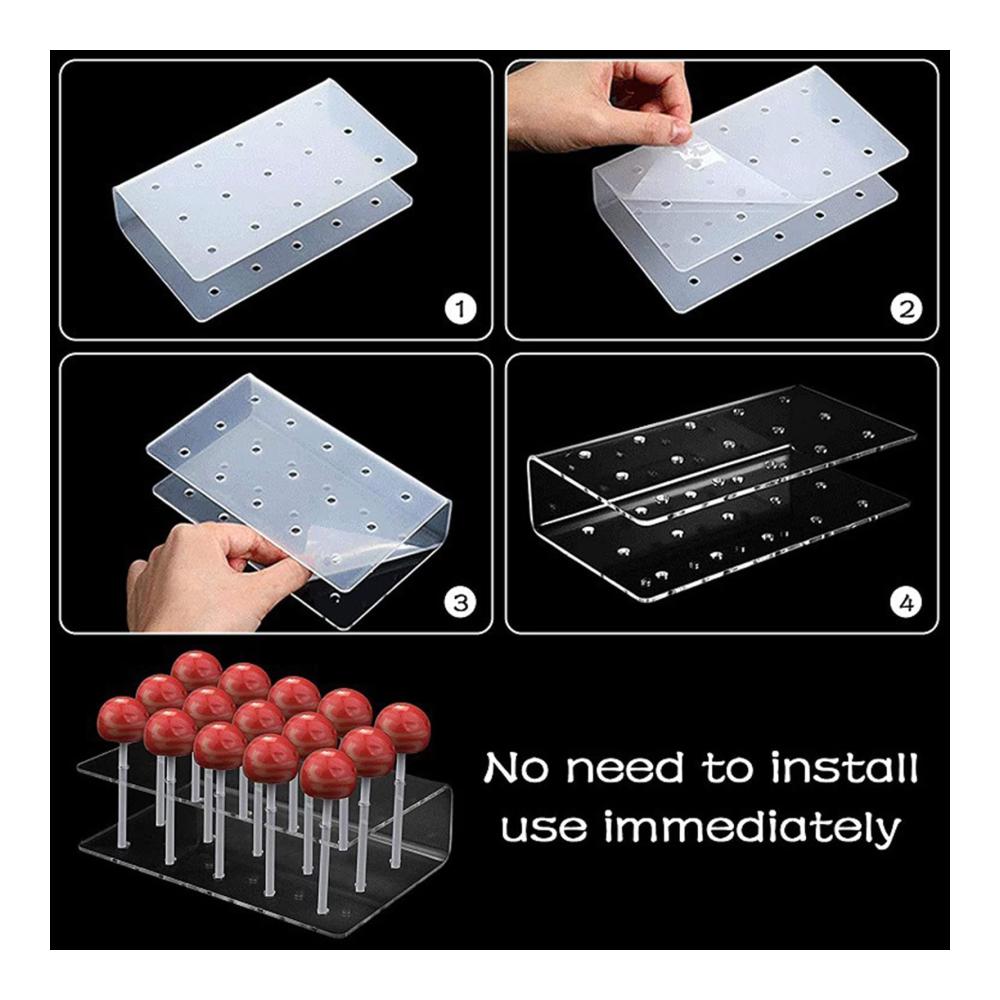 1

2

3

4

No need to install
use immediately