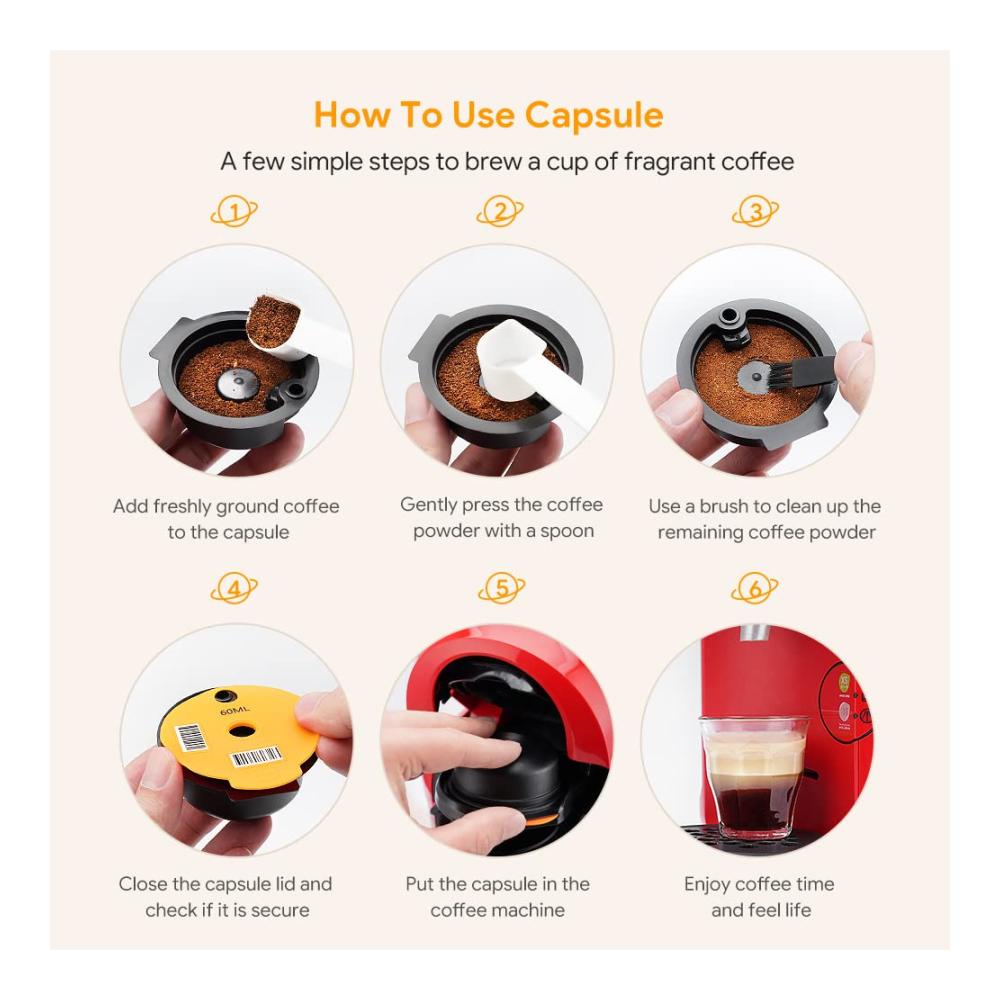 How To Use Capsule

A few simple steps to brew a cup of fragrant coffee

1

Add freshly ground coffee to the capsule

2

Gently press the coffee powder with a spoon

3

Use a brush to clean up the remaining coffee powder

4

60ML

Close the capsule lid and check if it is secure

5

Put the capsule in the coffee machine

6

Enjoy coffee time and feel life