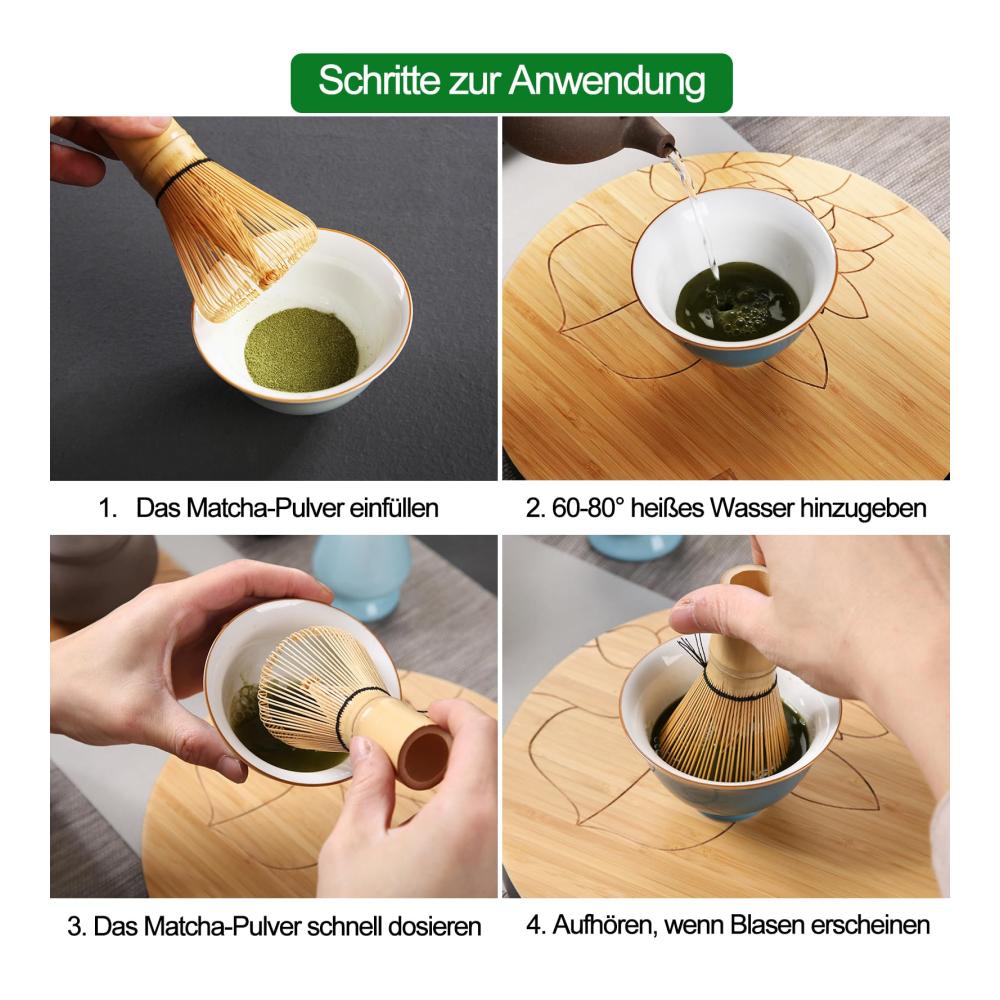 Schritte zur Anwendung

1. Das Matcha-Pulver einfüllen

2. 60-80° heißes Wasser hinzugeben

3. Das Matcha-Pulver schnell dosieren

4. Aufhören, wenn Blasen erscheinen