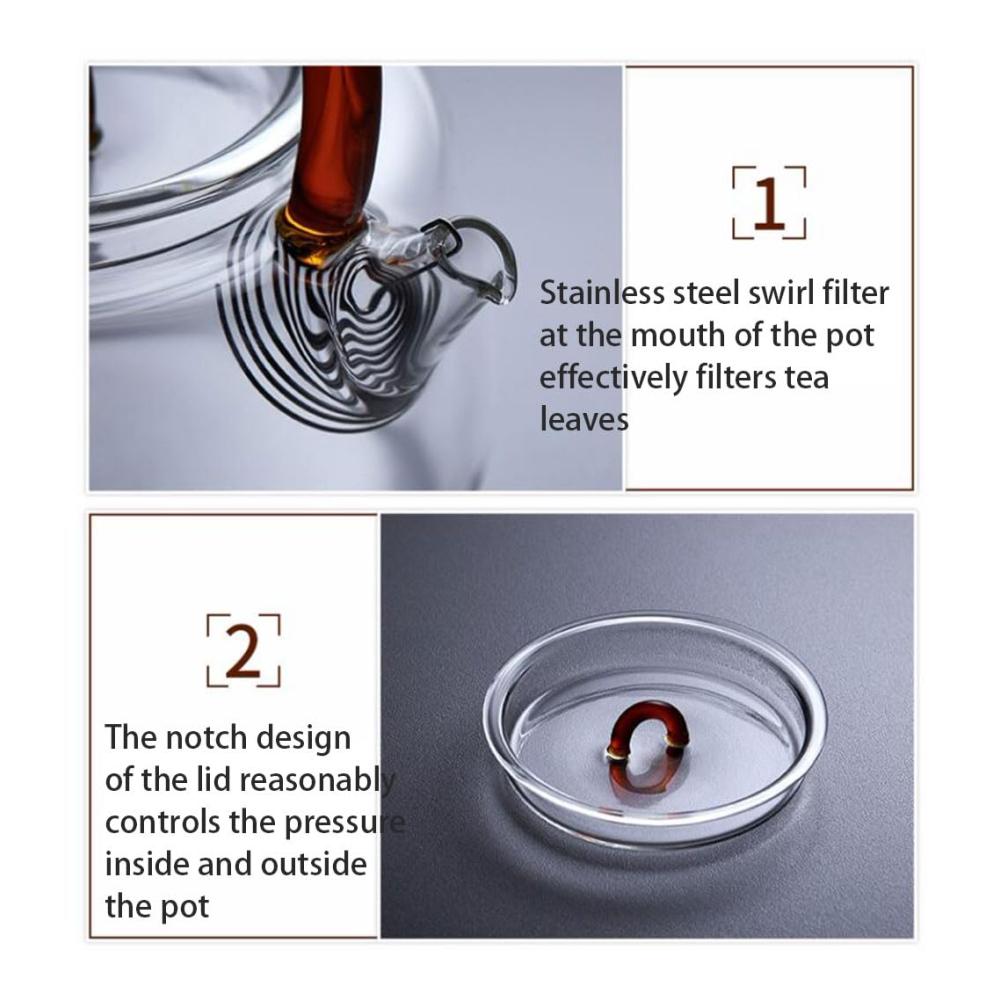 1

Stainless steel swirl filter at the mouth of the pot effectively filters tea leaves

2

The notch design of the lid reasonably controls the pressure inside and outside the pot