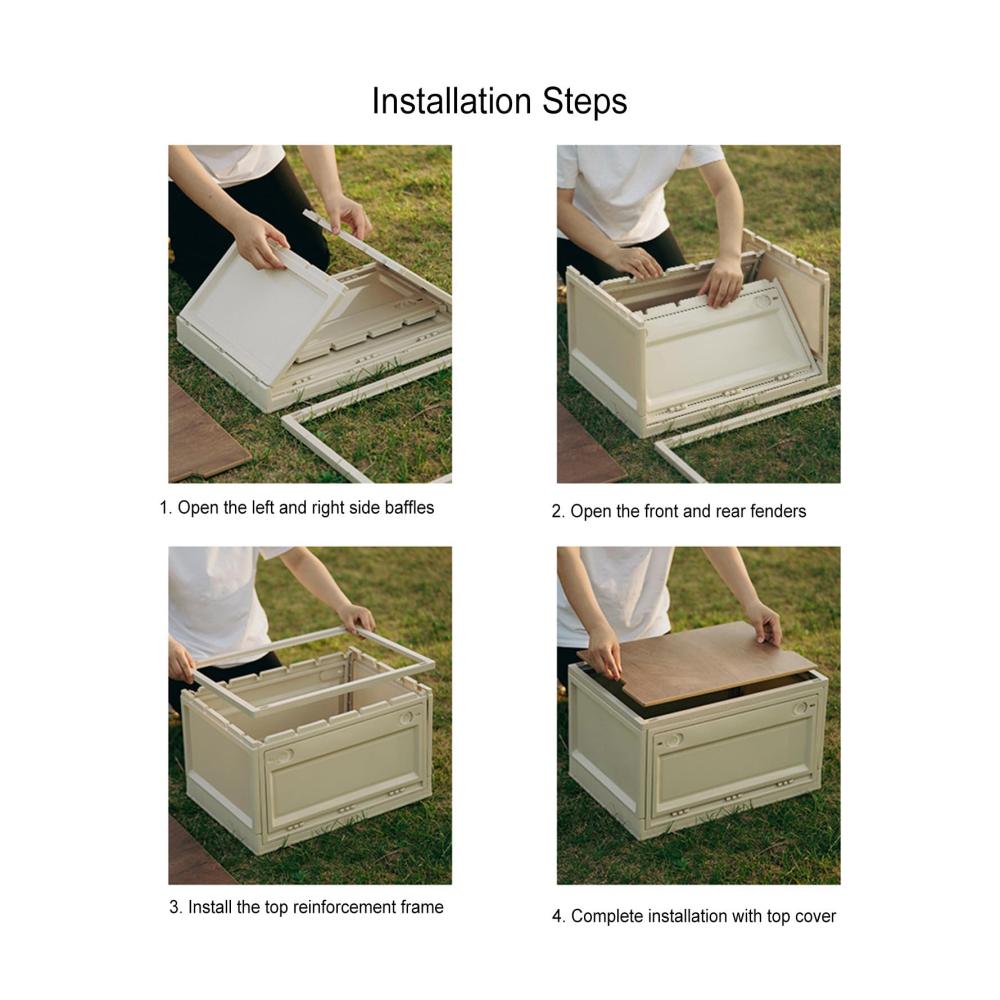 Installation Steps

1. Open the left and right side baffles

2. Open the front and rear fenders

3. Install the top reinforcement frame

4. Complete installation with top cover