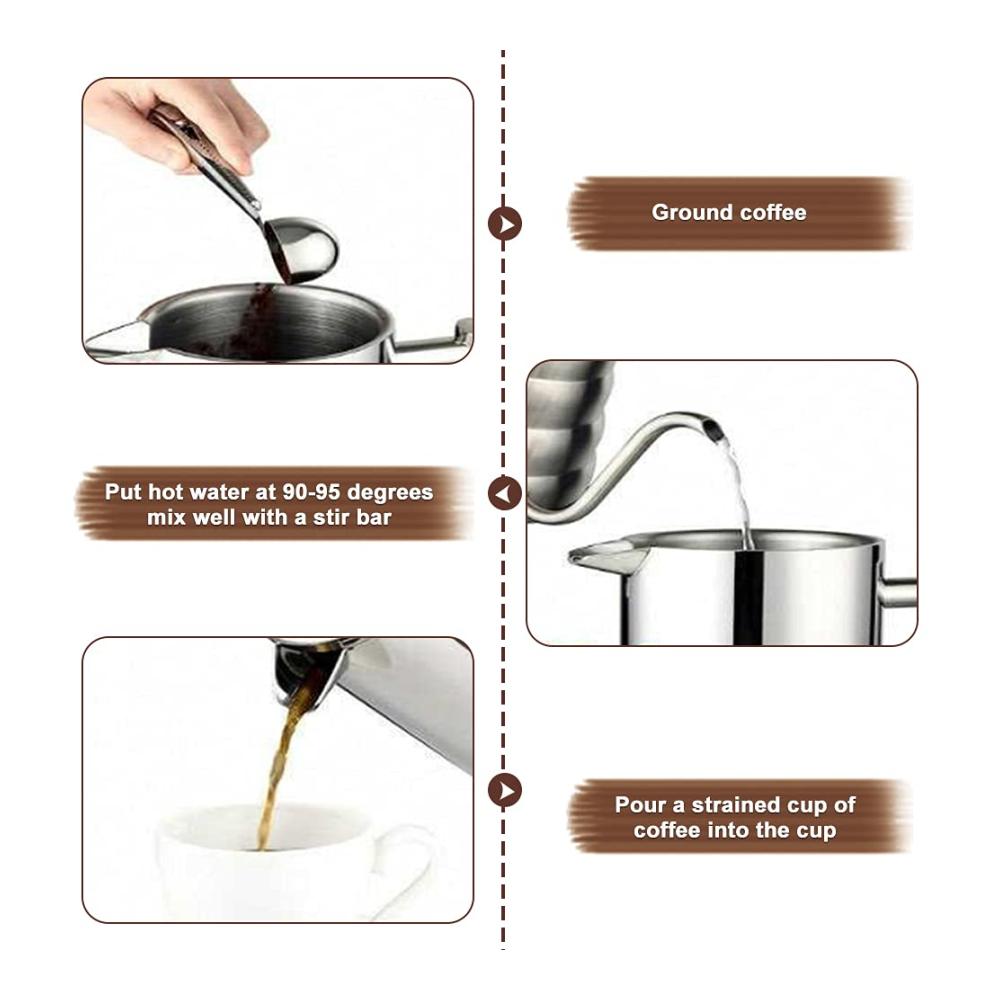 Ground coffee

Put hot water at 90-95 degrees mix well with a stir bar

Pour a strained cup of coffee into the cup