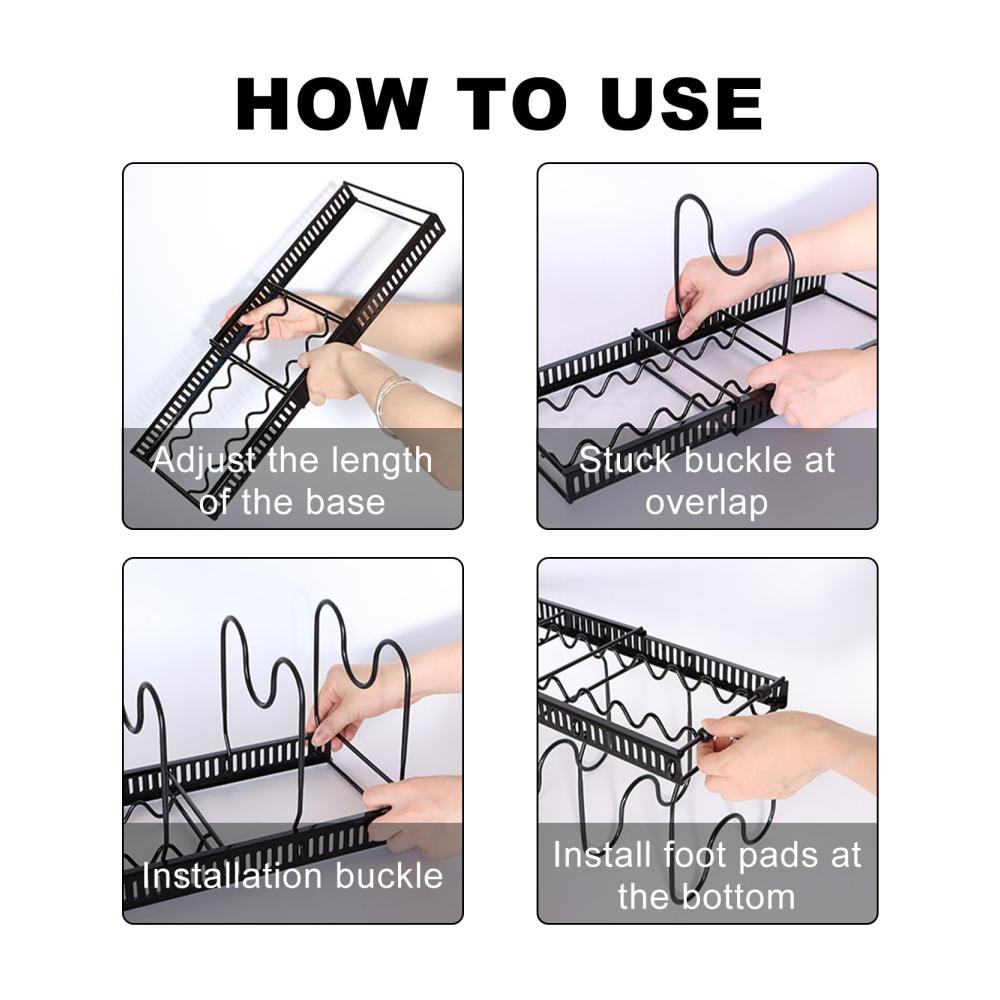 HOW TO USE

Adjust the length of the base

Stuck buckle at overlap

Installation buckle

Install foot pads at the bottom