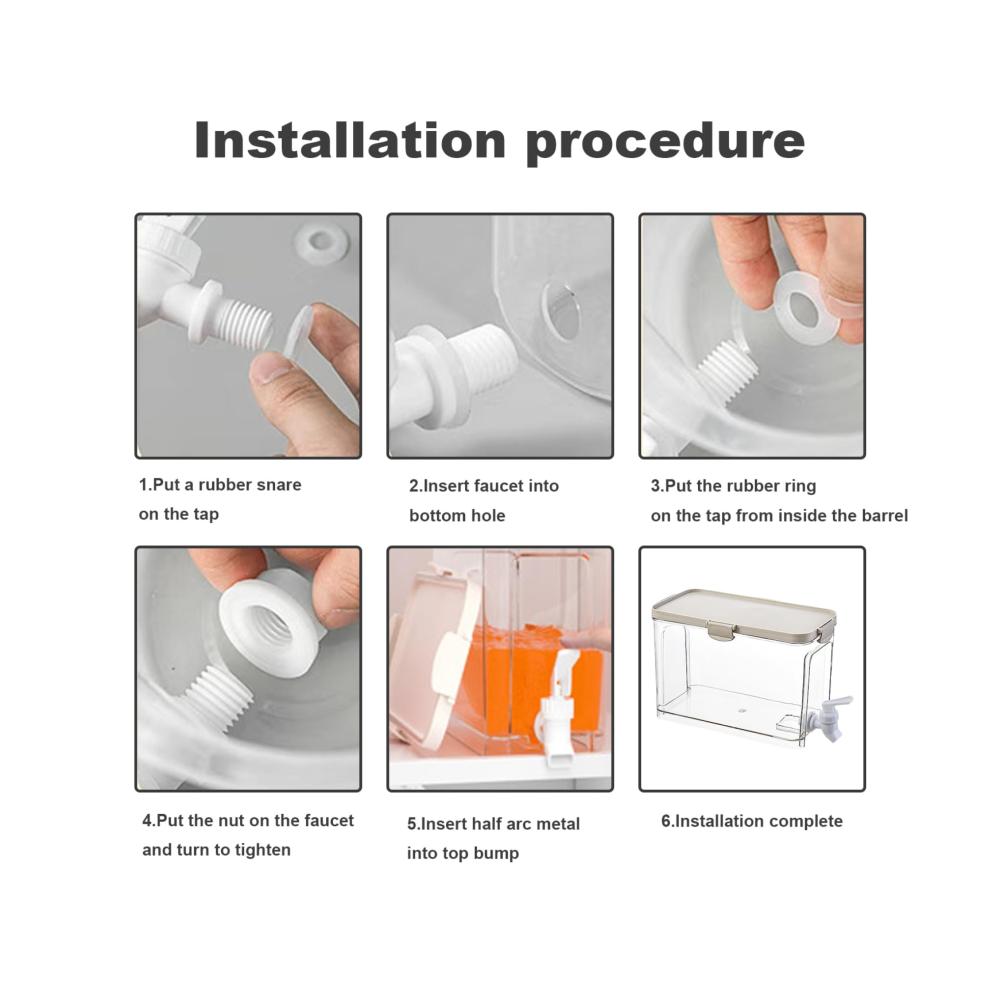 Installation procedure

1.Put a rubber snare on the tap

2.Insert faucet into bottom hole

3.Put the rubber ring on the tap from inside the barrel

4.Put the nut on the faucet and turn to tighten

5.Insert half arc metal into top bump

6.Installation complete