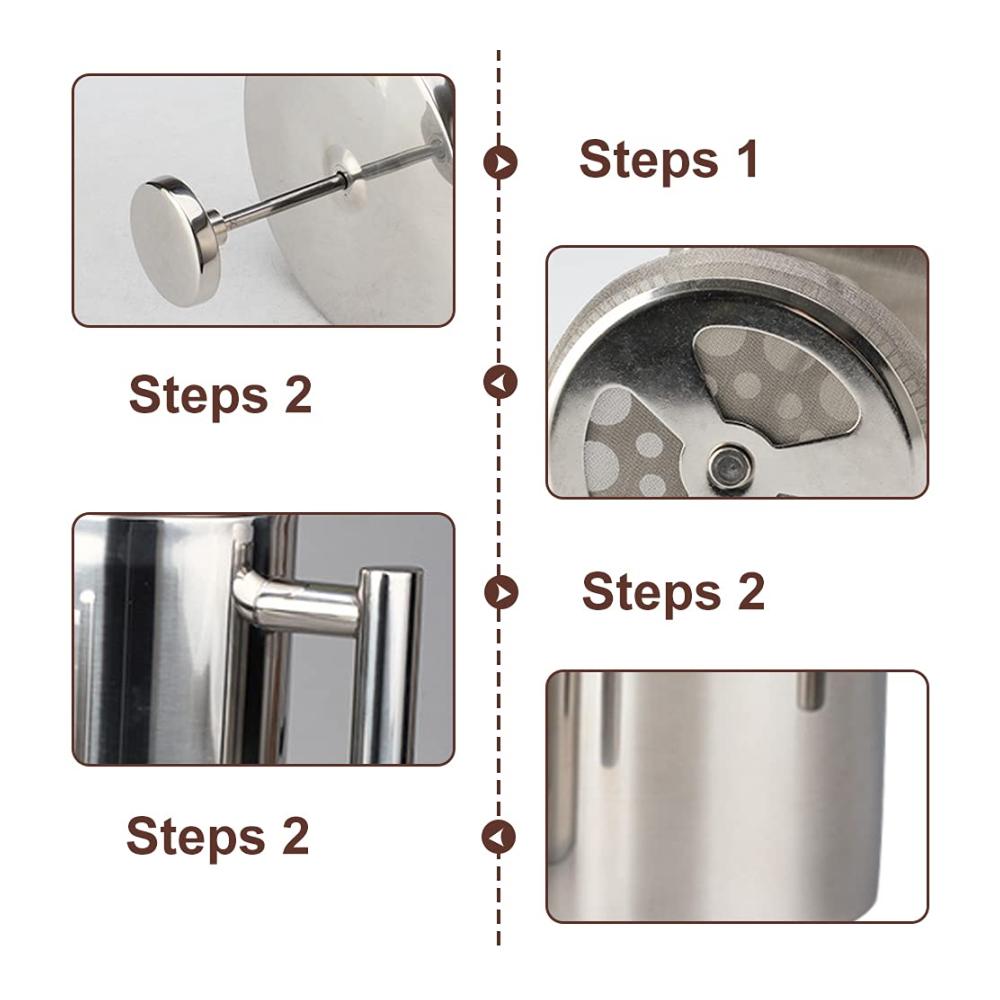 Steps 1

Steps 2

Steps 2

Steps 2