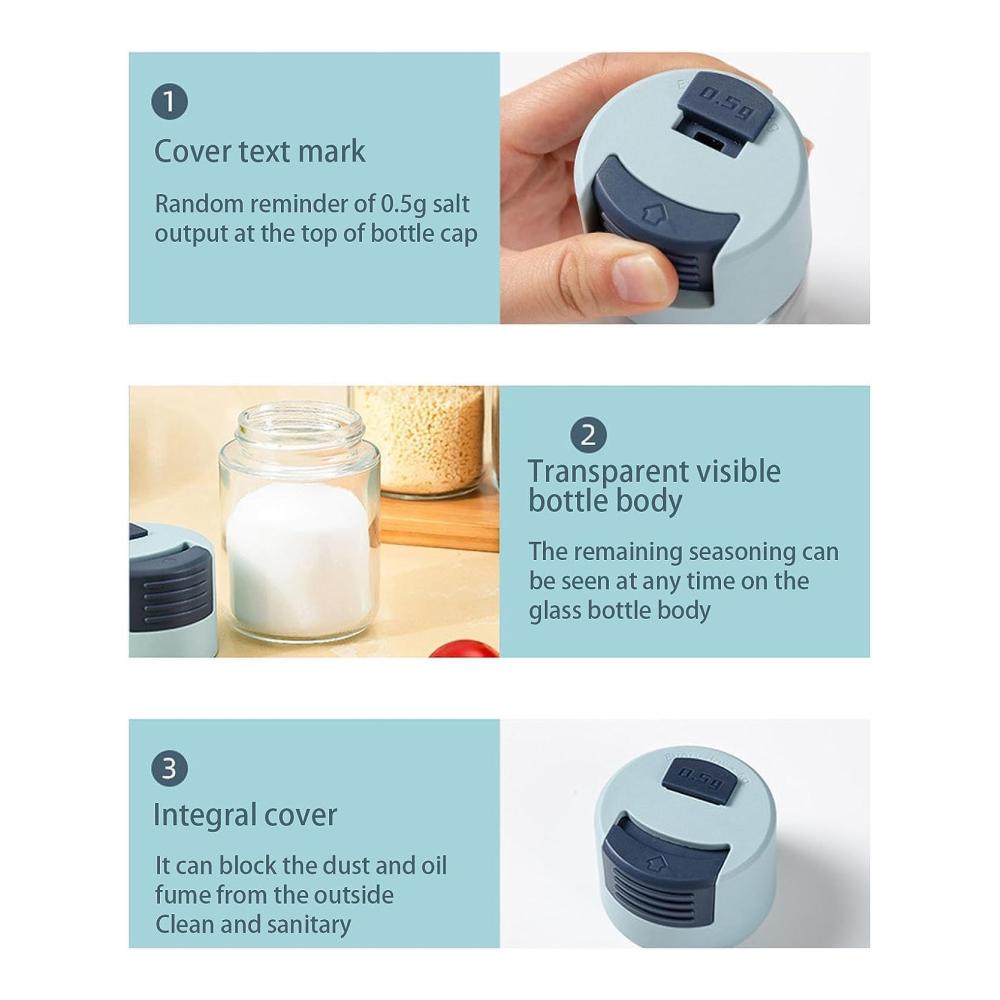 1
Cover text mark
Random reminder of 0.5g salt output at the top of bottle cap

0.5g

2
Transparent visible bottle body
The remaining seasoning can be seen at any time on the glass bottle body

3
Integral cover
It can block the dust and oil fume from the outside
Clean and sanitary

0.5g