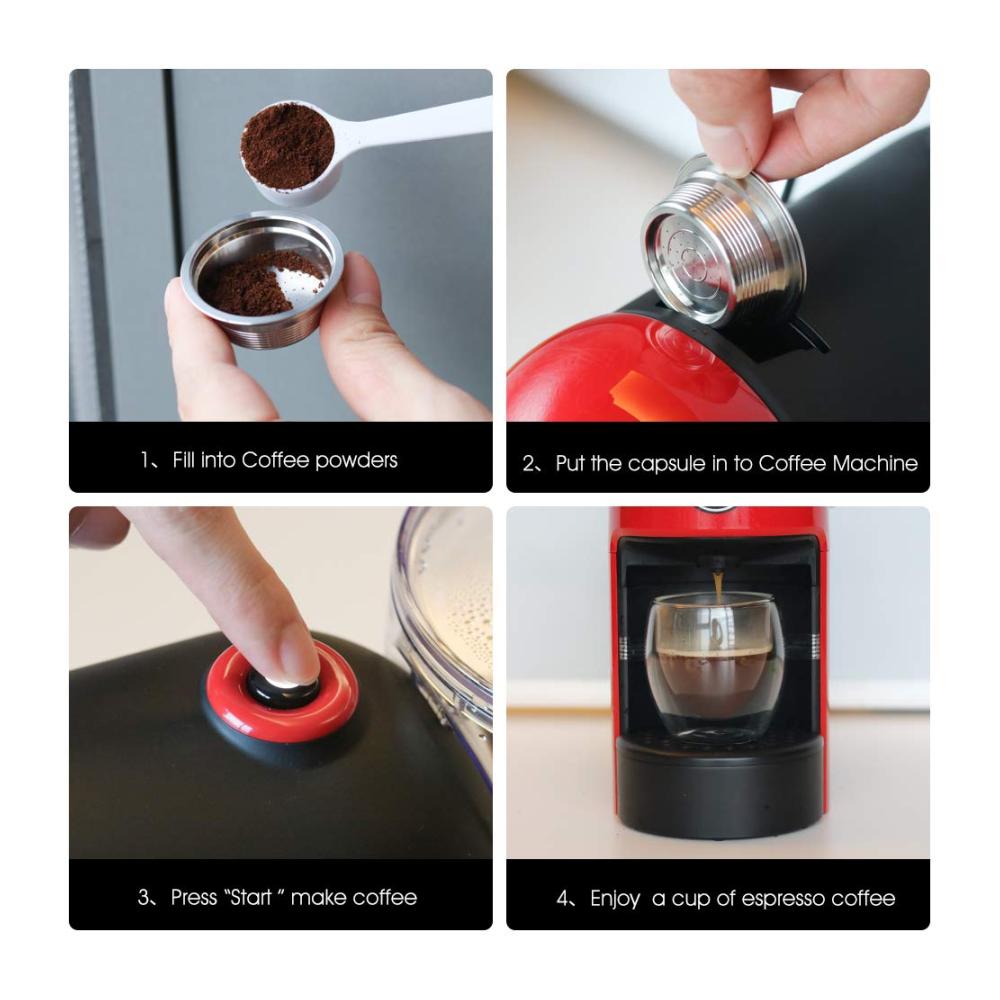 1、Fill into Coffee powders

2、Put the capsule in to Coffee Machine

3、Press "Start " make coffee

4、Enjoy a cup of espresso coffee