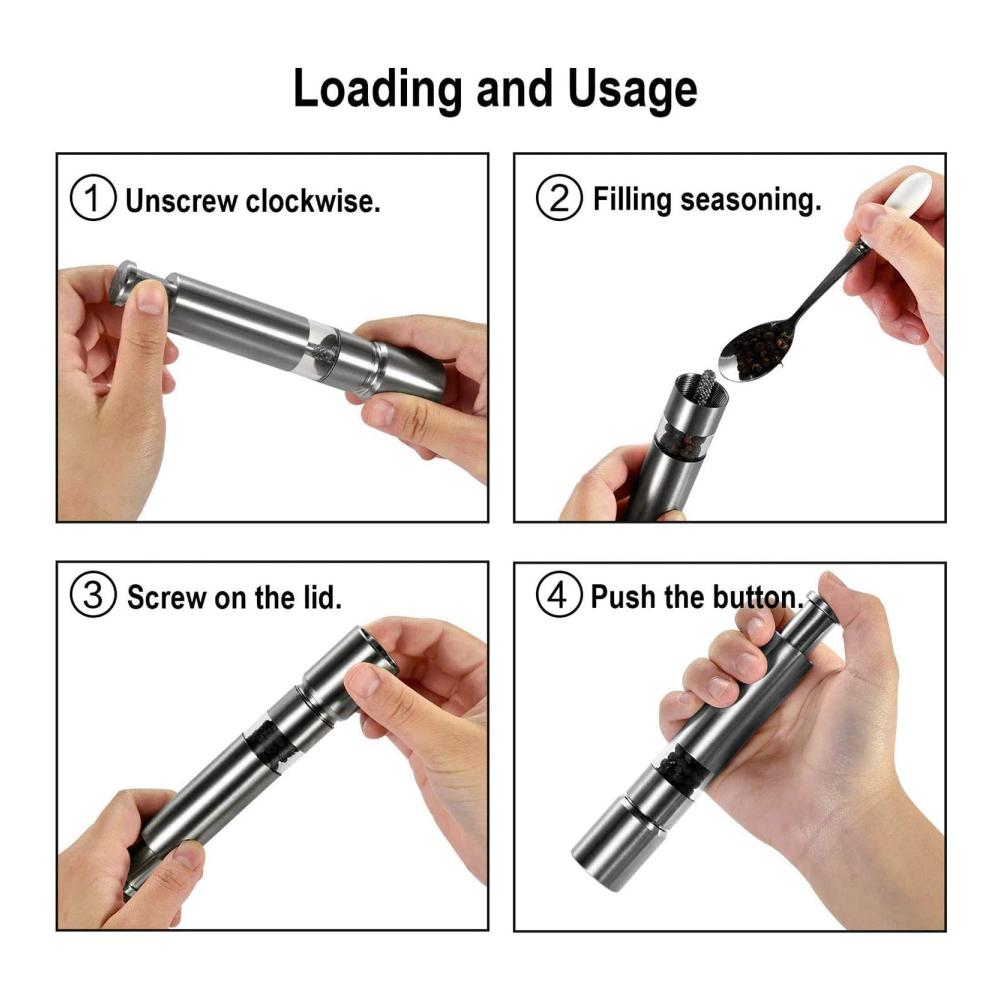 Loading and Usage

① Unscrew clockwise.

② Filling seasoning.

③ Screw on the lid.

④ Push the button.