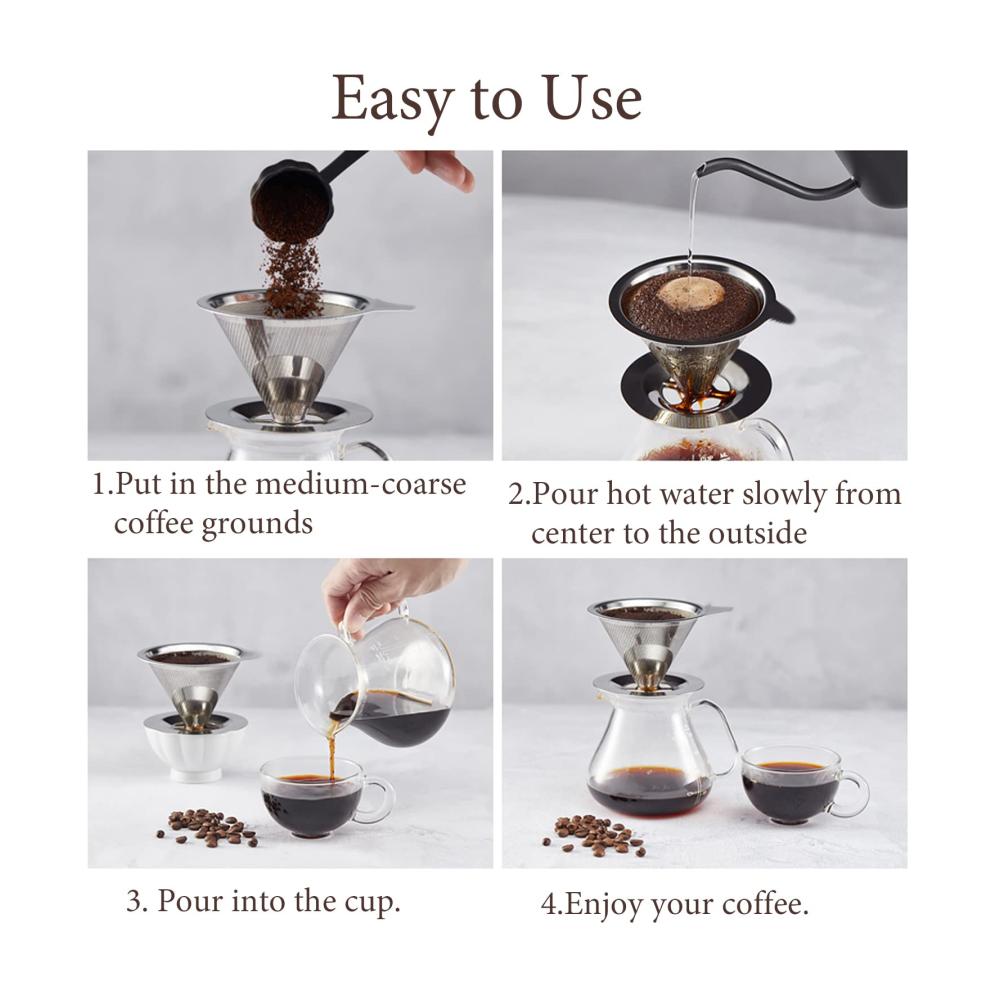 Easy to Use

1.Put in the medium-coarse coffee grounds

2.Pour hot water slowly from center to the outside

3. Pour into the cup.

4.Enjoy your coffee.