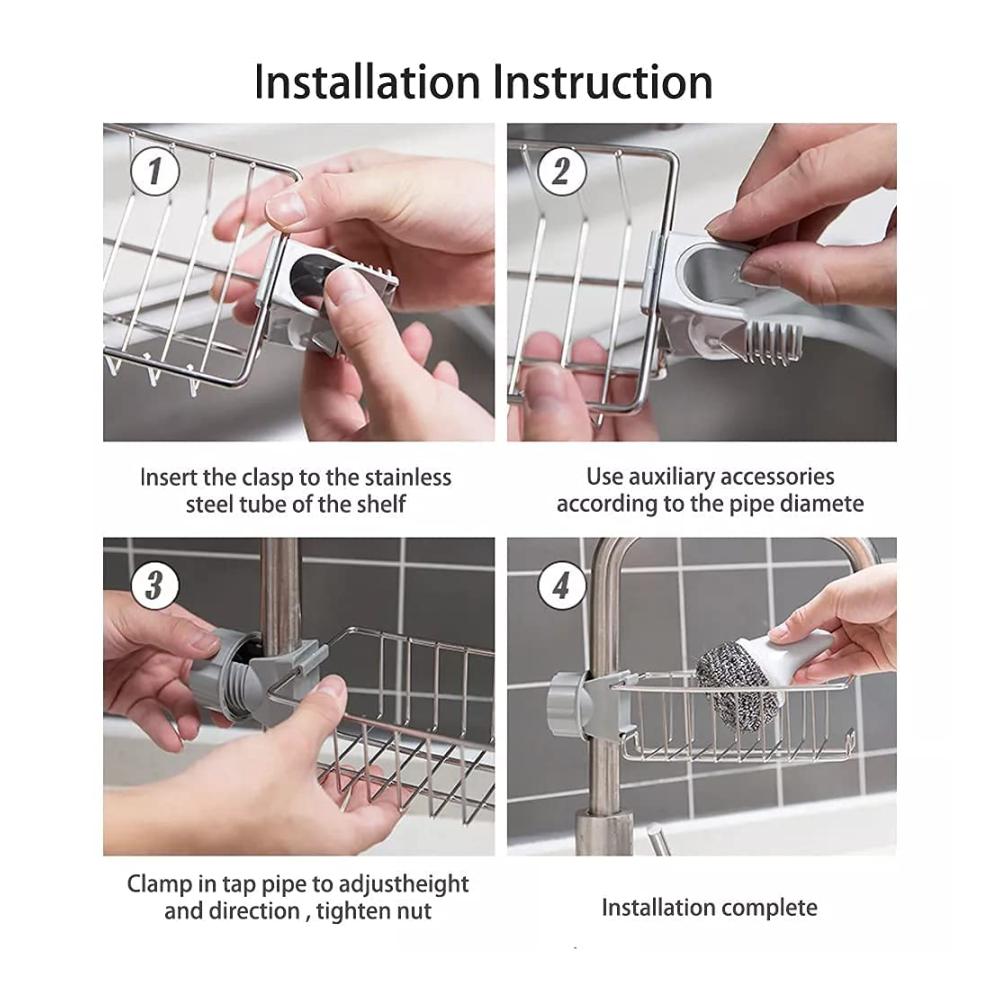 Installation Instruction

1

Insert the clasp to the stainless steel tube of the shelf

2

Use auxiliary accessories according to the pipe diamete

3

Clamp in tap pipe to adjustheight and direction , tighten nut

4

Installation complete