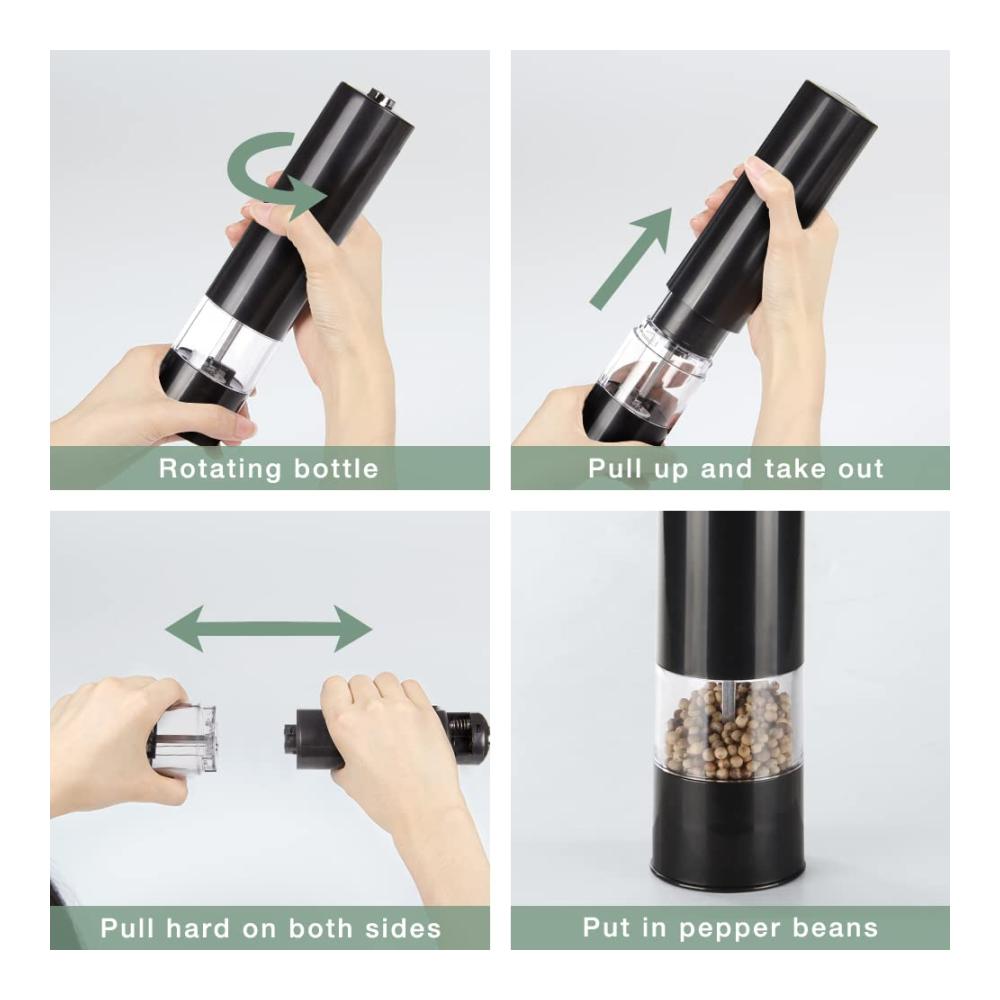 Rotating bottle

Pull up and take out

Pull hard on both sides

Put in pepper beans