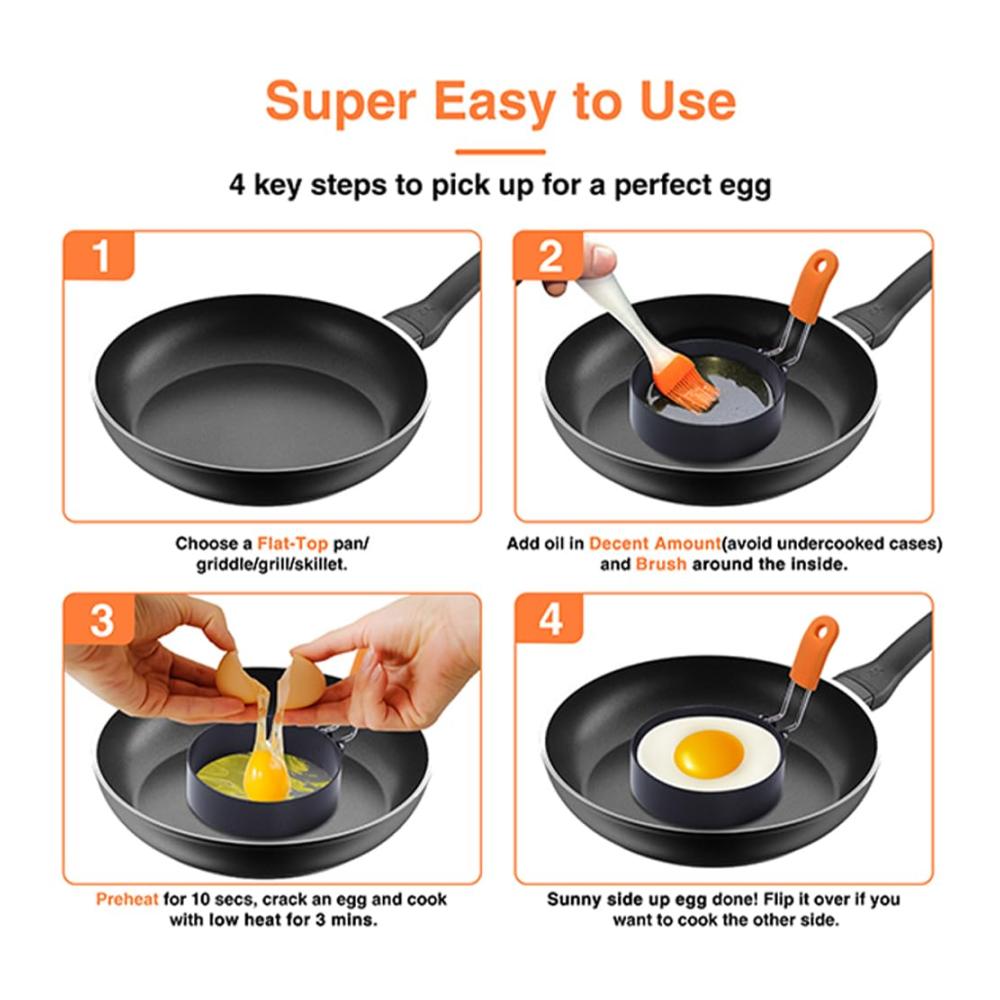 Super Easy to Use

4 key steps to pick up for a perfect egg

1

Choose a Flat-Top pan/ griddle/grill/skillet.

2

Add oil in Decent Amount(avoid undercooked cases) and Brush around the inside.

3

Preheat for 10 secs, crack an egg and cook with low heat for 3 mins.

4

Sunny side up egg done! Flip it over if you want to cook the other side.