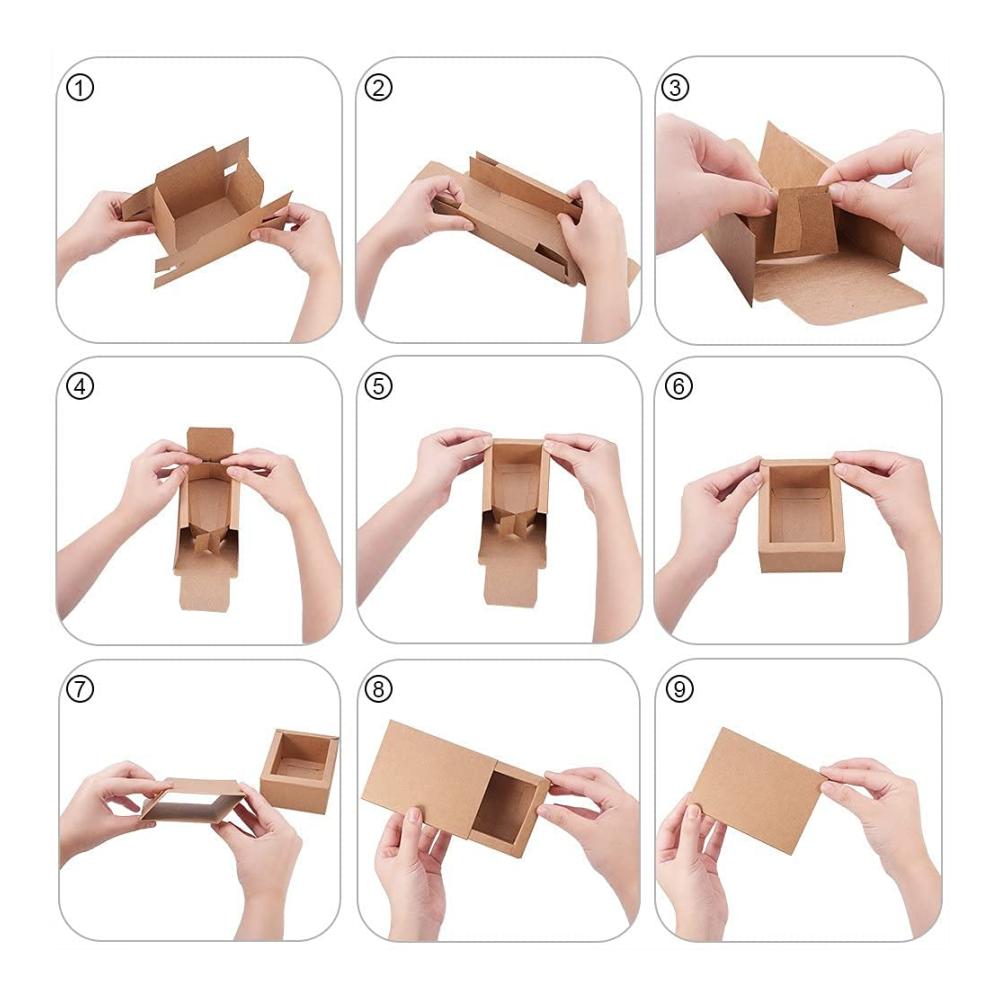 ①

②

③

④

⑤

⑥

⑦

⑧

⑨