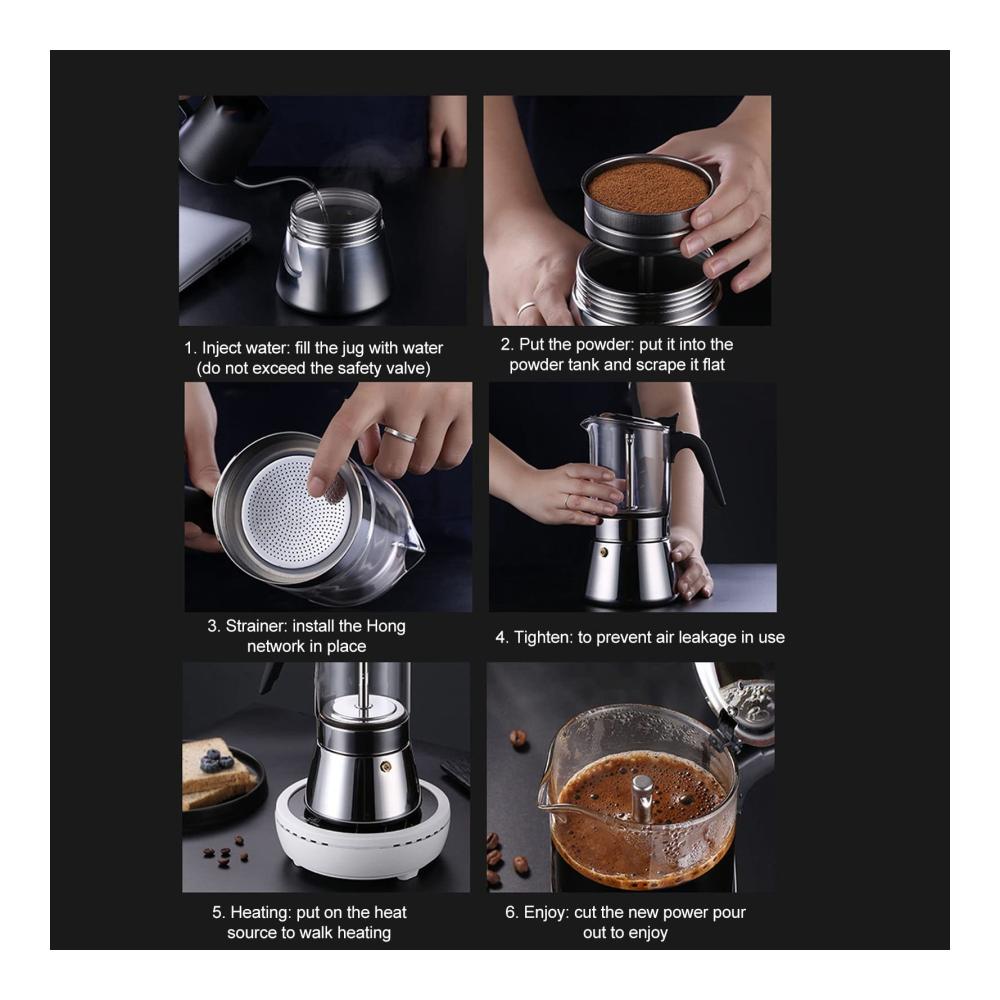 1. Inject water: fill the jug with water (do not exceed the safety valve)

2. Put the powder: put it into the powder tank and scrape it flat

3. Strainer: install the Hong network in place

4. Tighten: to prevent air leakage in use

5. Heating: put on the heat source to walk heating

6. Enjoy: cut the new power pour out to enjoy