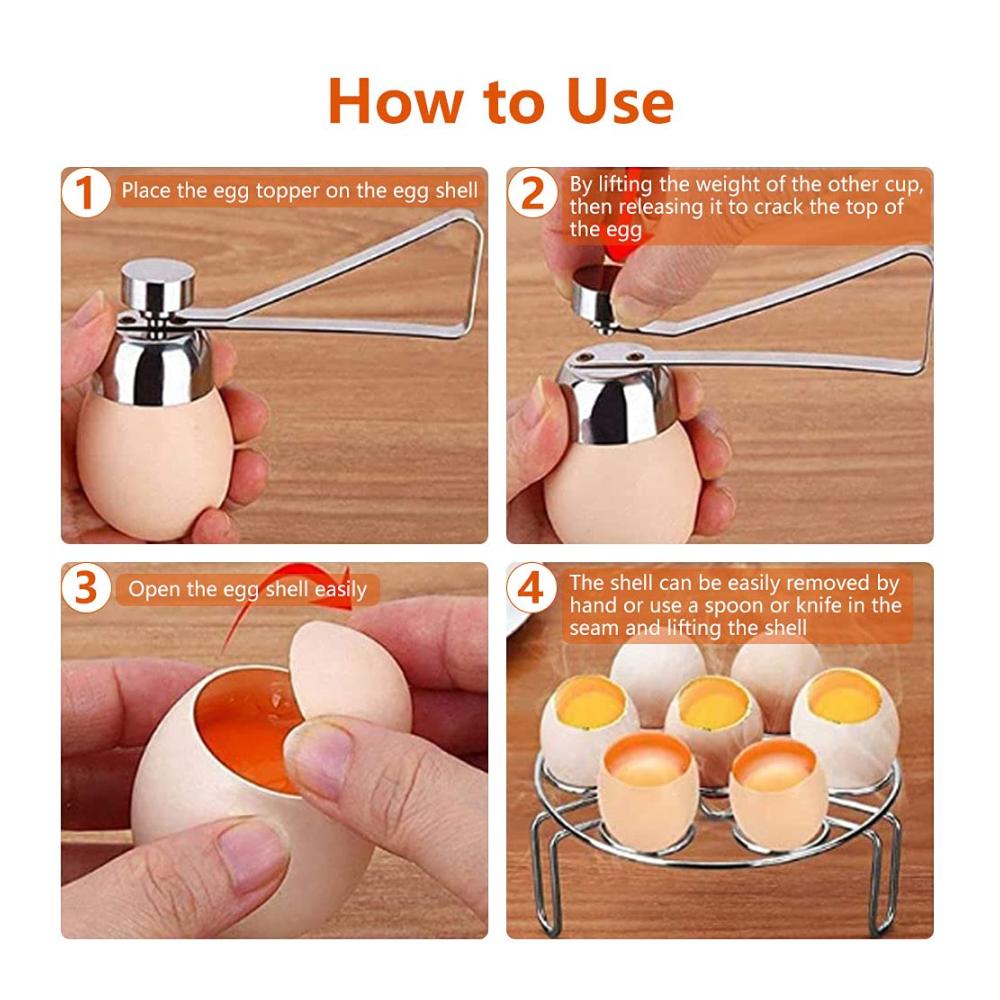 How to Use

1 Place the egg topper on the egg shell

2 By lifting the weight of the other cup, then releasing it to crack the top of the egg

3 Open the egg shell easily

4 The shell can be easily removed by hand or use a spoon or knife in the seam and lifting the shell