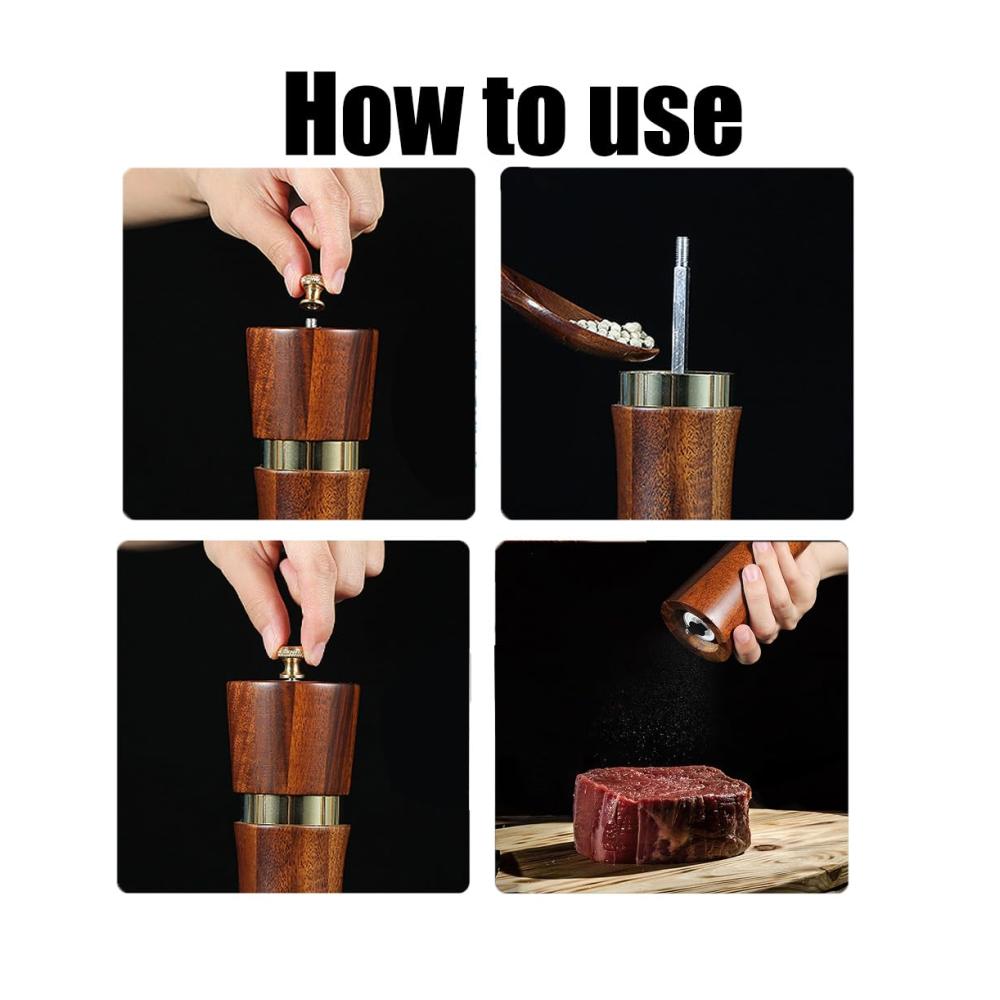 How to use