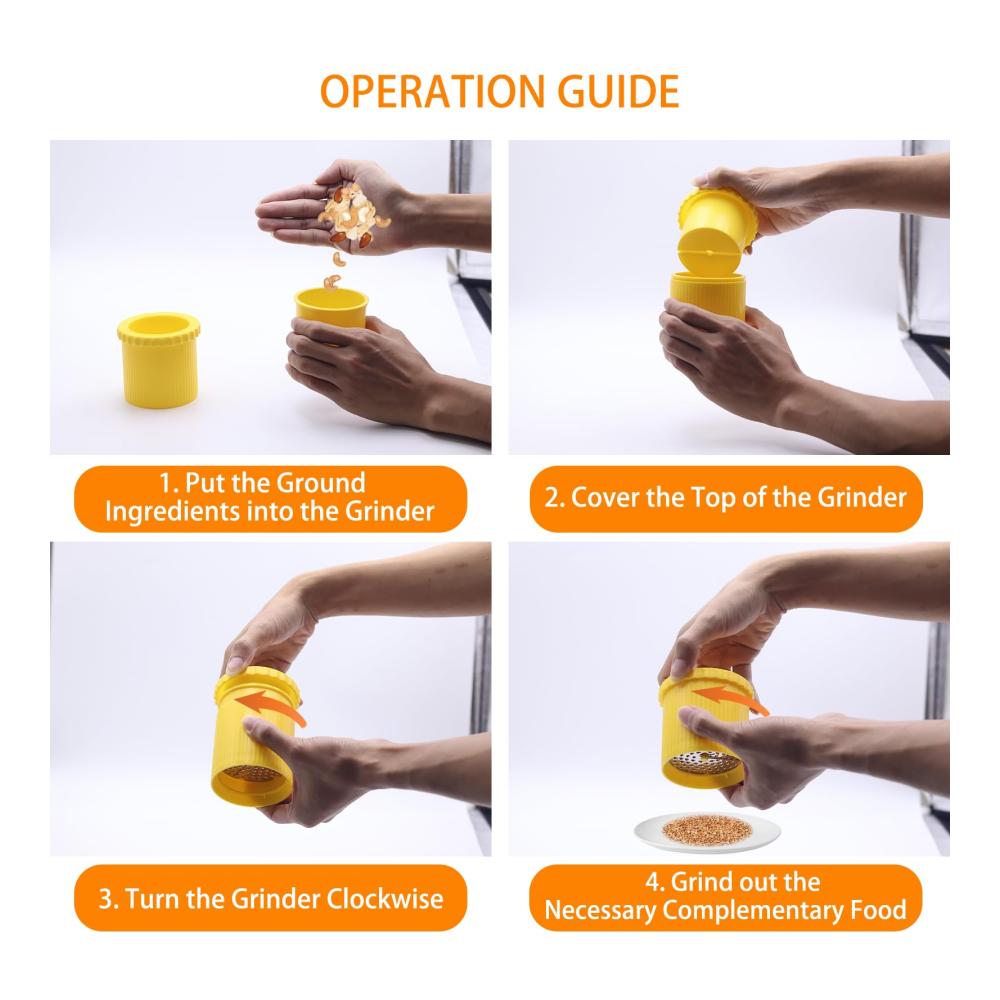 OPERATION GUIDE

1. Put the Ground Ingredients into the Grinder

2. Cover the Top of the Grinder

3. Turn the Grinder Clockwise

4. Grind out the Necessary Complementary Food