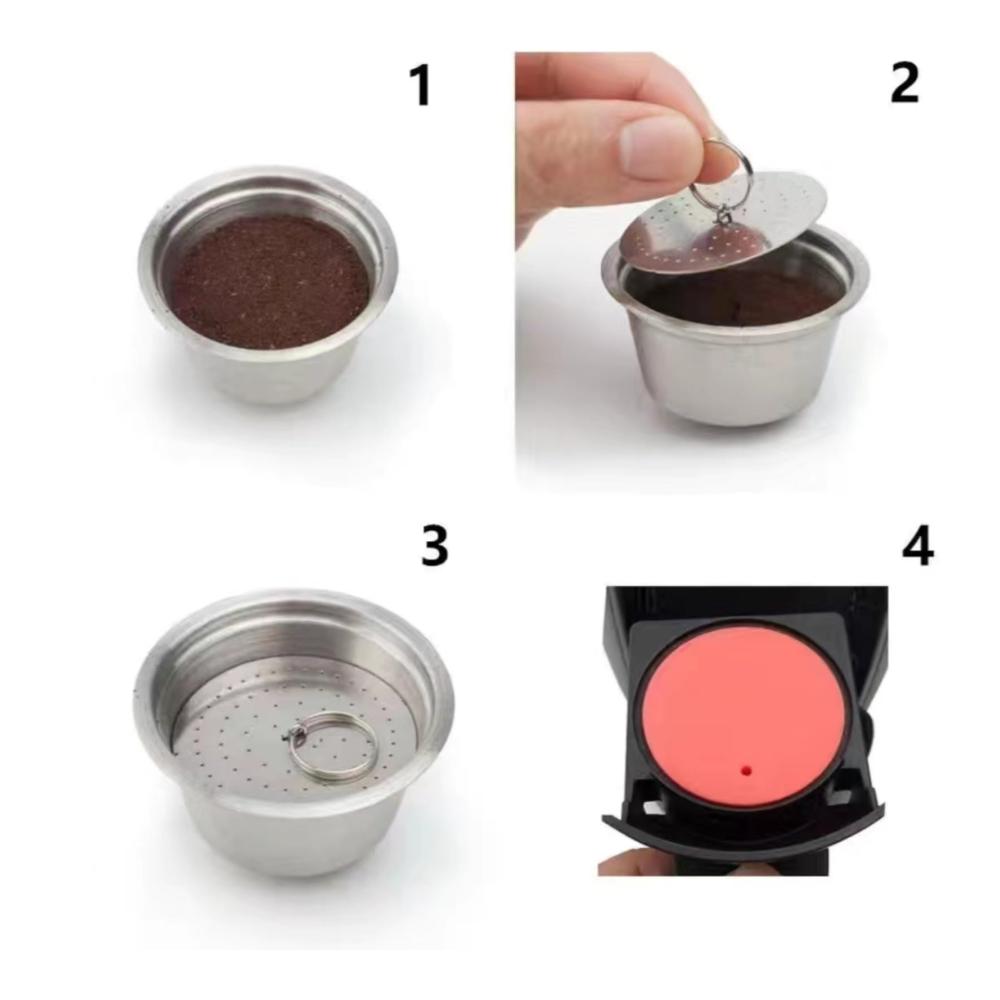 1

2

3

4