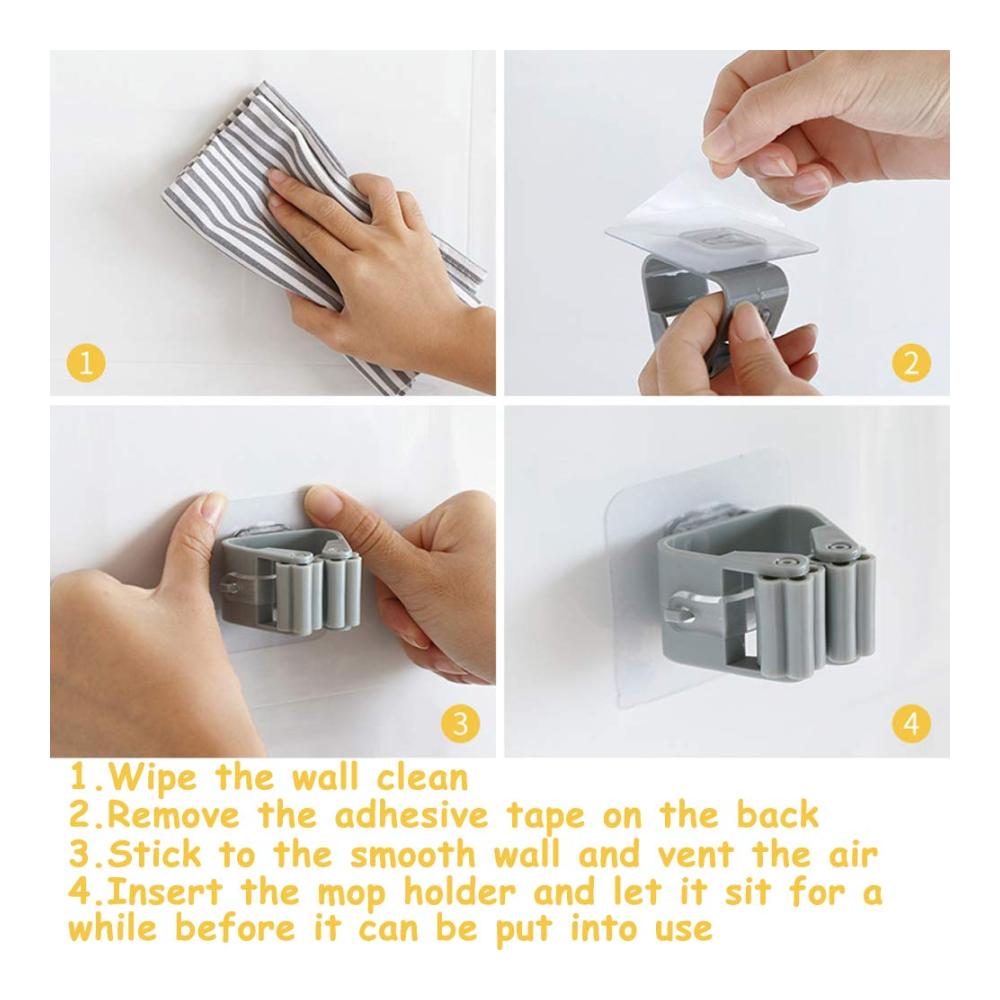 1

2

3

4

1.Wipe the wall clean
2.Remove the adhesive tape on the back
3.Stick to the smooth wall and vent the air
4.Insert the mop holder and let it sit for a while before it can be put into use