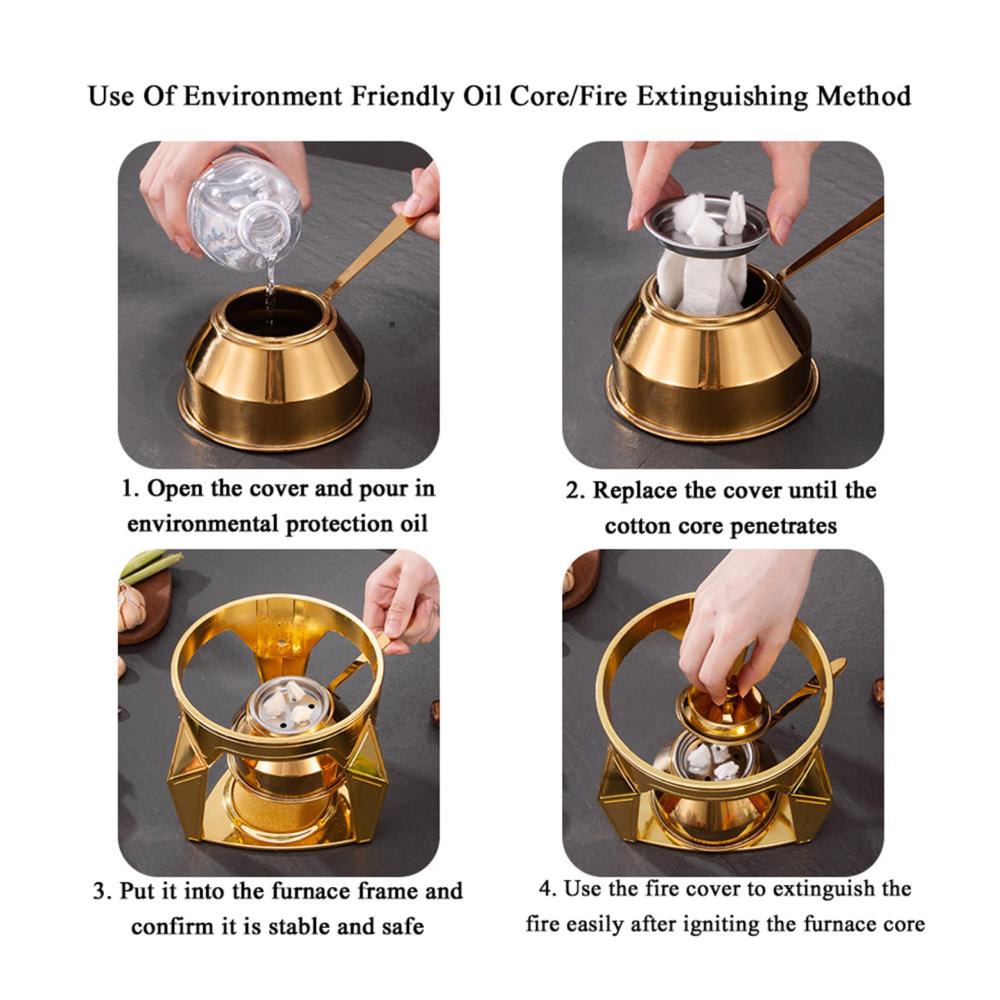 Use Of Environment Friendly Oil Core/Fire Extinguishing Method

1. Open the cover and pour in environmental protection oil

2. Replace the cover until the cotton core penetrates

3. Put it into the furnace frame and confirm it is stable and safe

4. Use the fire cover to extinguish the fire easily after igniting the furnace core