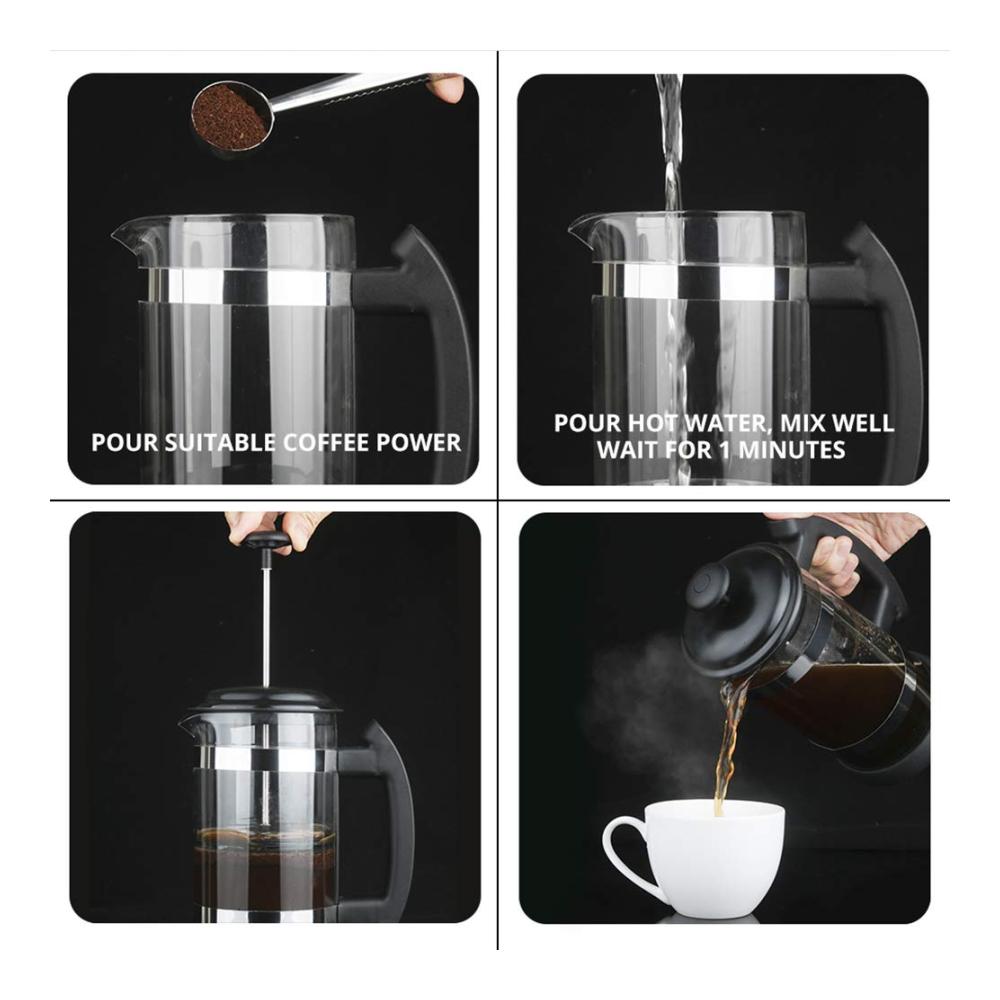 POUR SUITABLE COFFEE POWER

POUR HOT WATER, MIX WELL
WAIT FOR 1 MINUTES