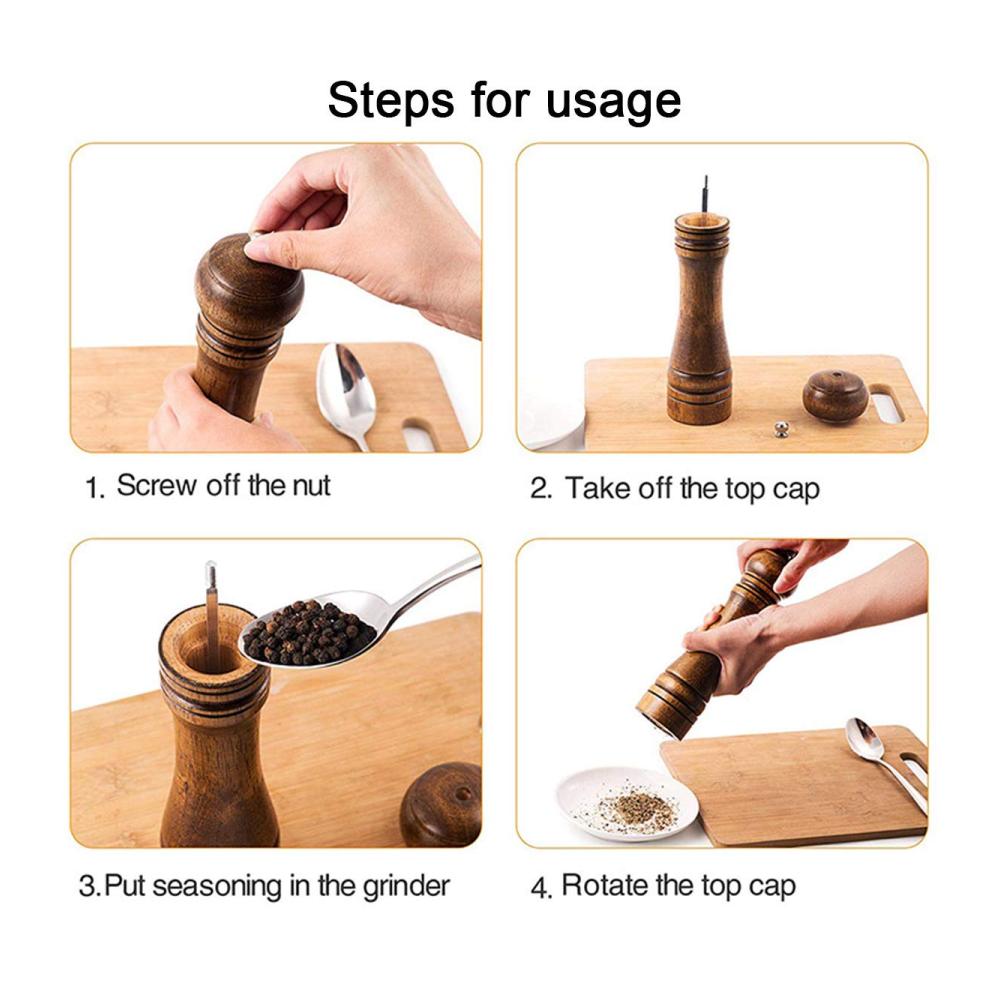 Steps for usage

1. Screw off the nut

2. Take off the top cap

3.Put seasoning in the grinder

4. Rotate the top cap