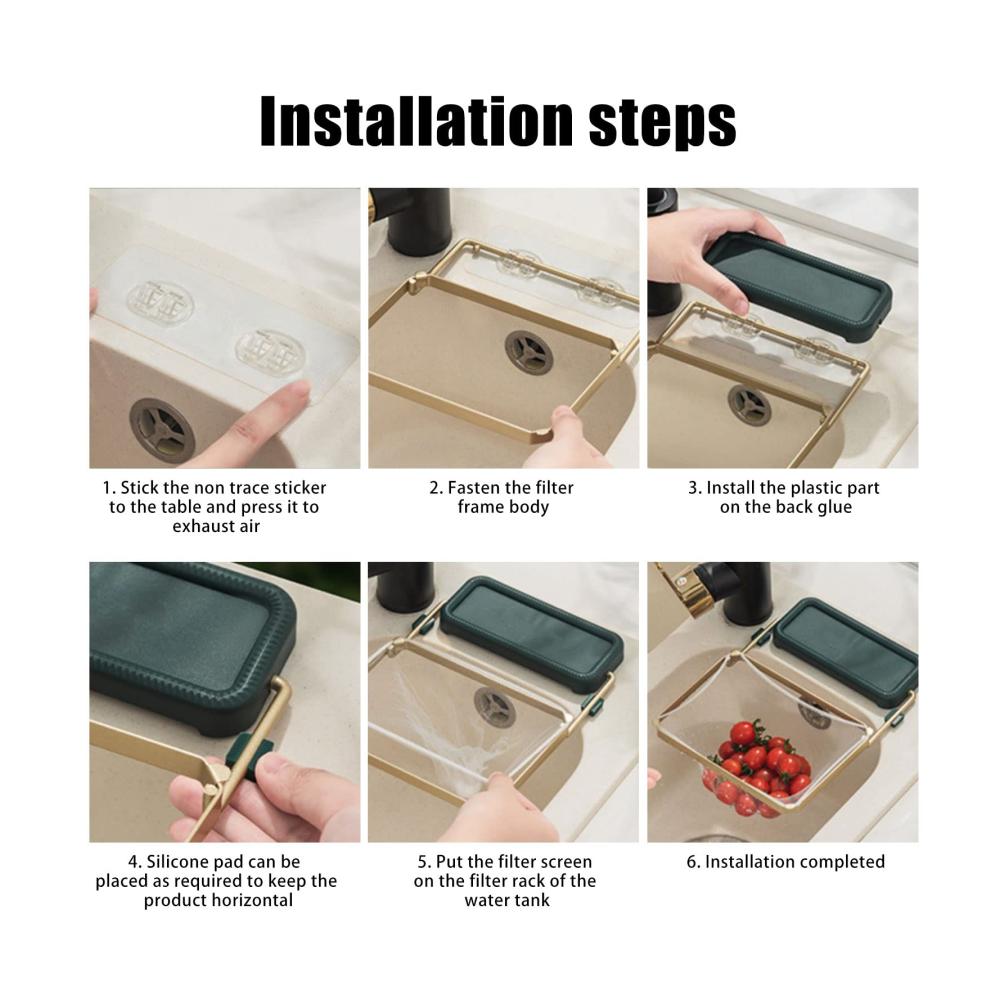 Installation steps

1. Stick the non trace sticker to the table and press it to exhaust air

2. Fasten the filter frame body

3. Install the plastic part on the back glue

4. Silicone pad can be placed as required to keep the product horizontal

5. Put the filter screen on the filter rack of the water tank

6. Installation completed