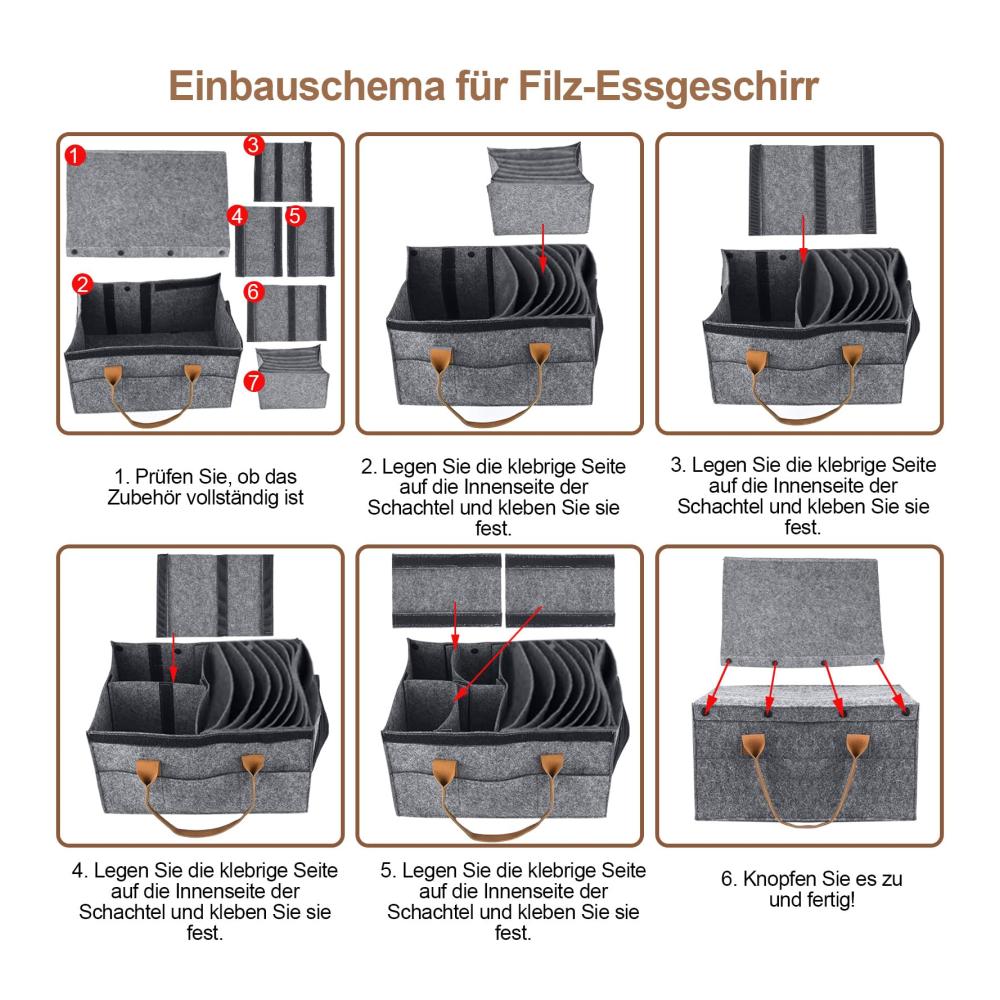 Einbauschema für Filz-Essgeschirr

1
2
3
4
5
6
7

1. Prüfen Sie, ob das Zubehör vollständig ist

2. Legen Sie die klebrige Seite auf die Innenseite der Schachtel und kleben Sie sie fest.

3. Legen Sie die klebrige Seite auf die Innenseite der Schachtel und kleben Sie sie fest.

4. Legen Sie die klebrige Seite auf die Innenseite der Schachtel und kleben Sie sie fest.

5. Legen Sie die klebrige Seite auf die Innenseite der Schachtel und kleben Sie sie fest.

6. Knopfen Sie es zu und fertig!