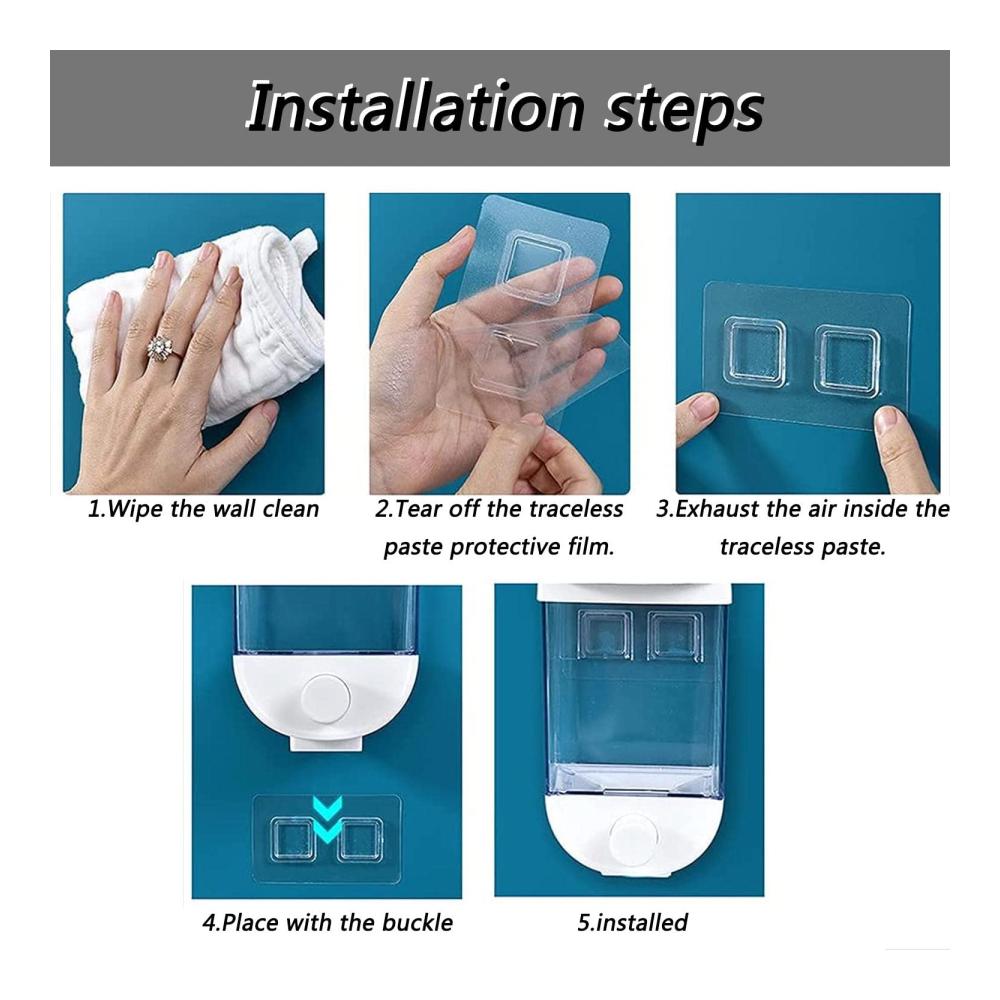 Installation steps

1.Wipe the wall clean

2.Tear off the traceless paste protective film.

3.Exhaust the air inside the traceless paste.

4.Place with the buckle

5.installed