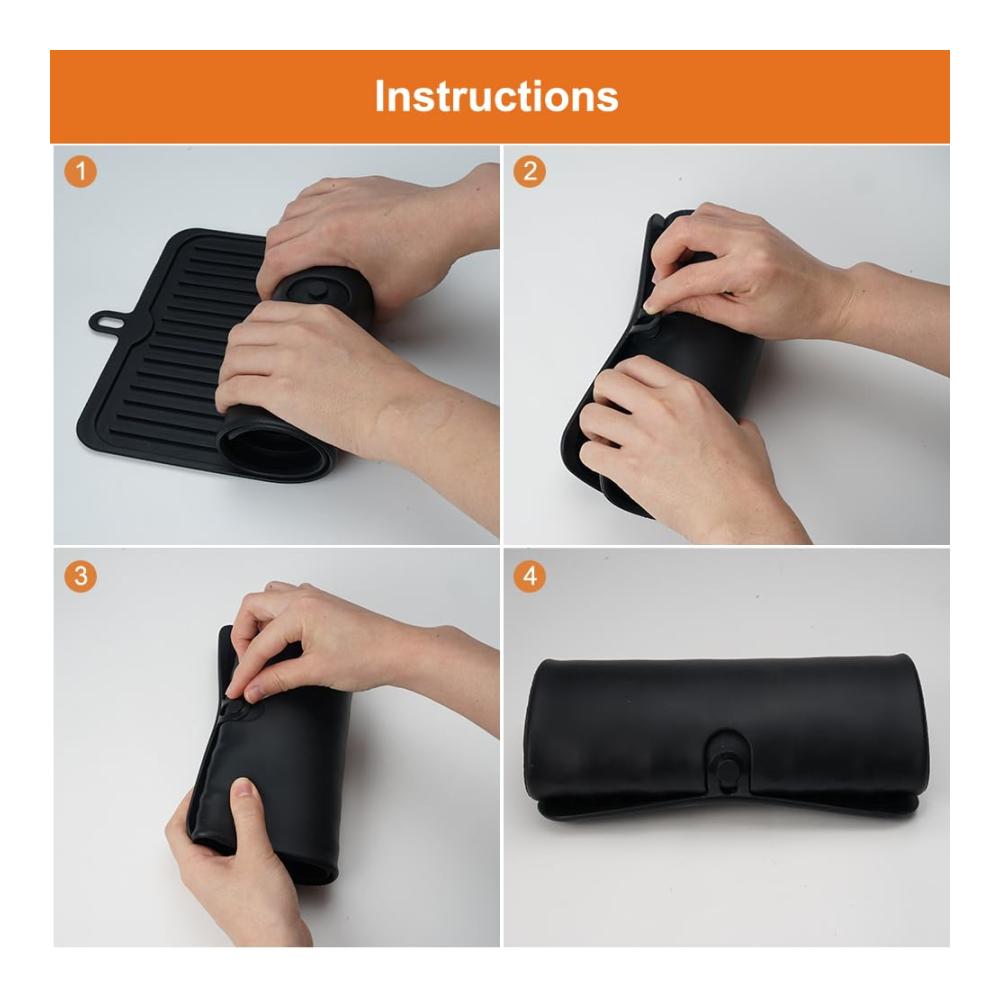 Instructions

1

2

3

4