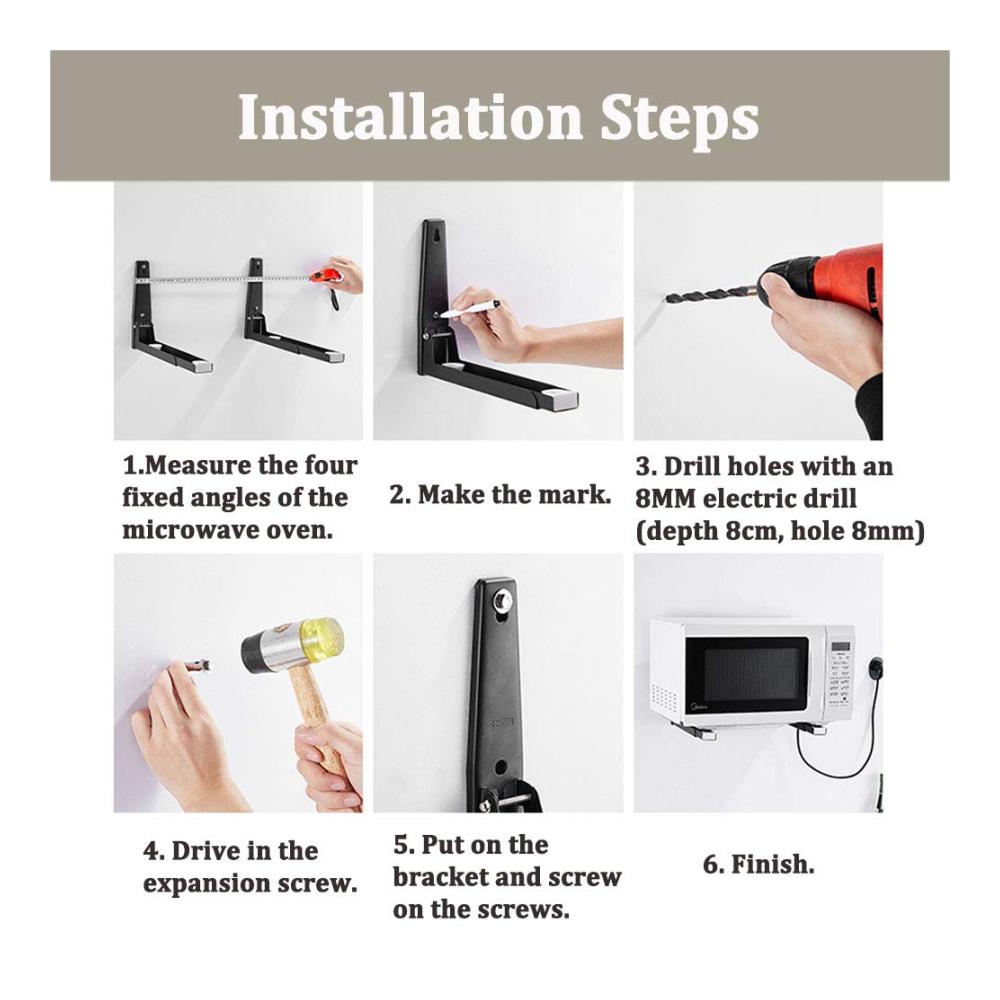 Installation Steps

1.Measure the four fixed angles of the microwave oven.

2. Make the mark.

3. Drill holes with an 8MM electric drill (depth 8cm, hole 8mm)

4. Drive in the expansion screw.

5. Put on the bracket and screw on the screws.

6. Finish.