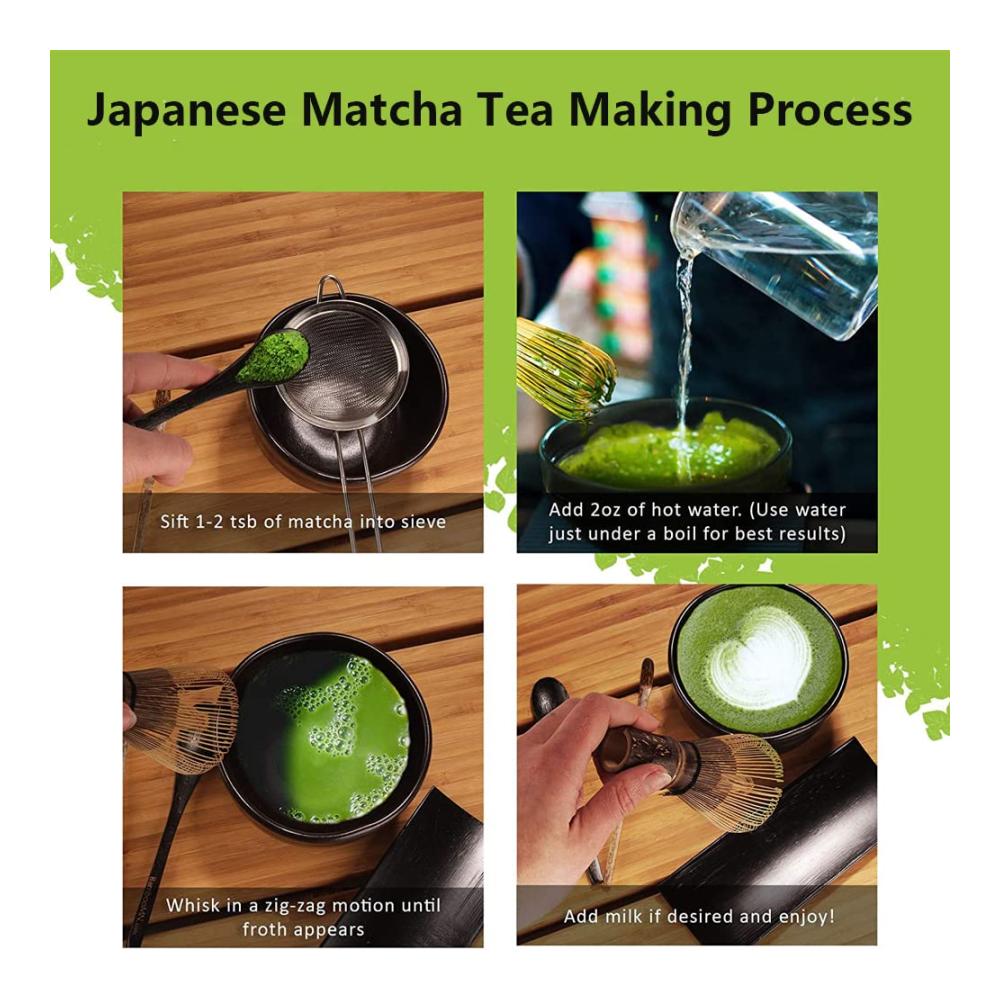 Japanese Matcha Tea Making Process

Sift 1-2 tsb of matcha into sieve

Add 2oz of hot water. (Use water just under a boil for best results)

Whisk in a zig-zag motion until froth appears

Add milk if desired and enjoy!