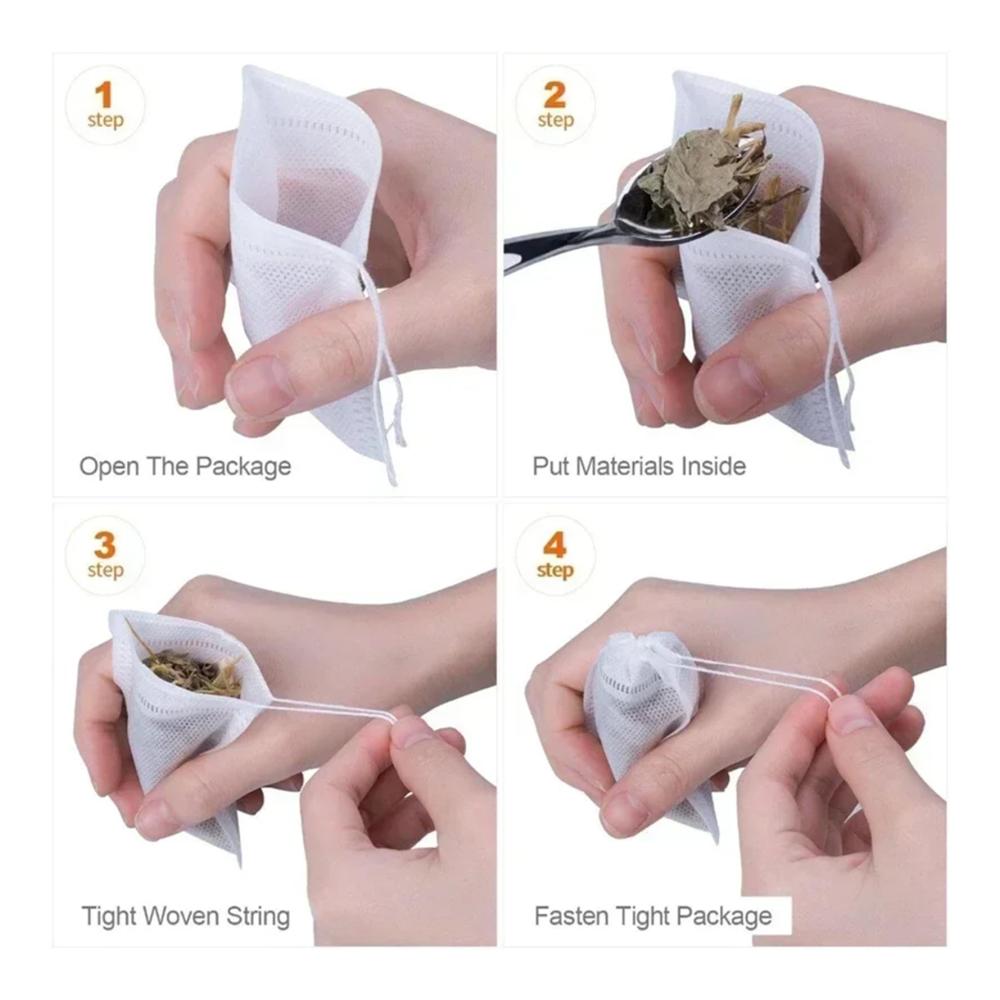 1
step

Open The Package

2
step

Put Materials Inside

3
step

Tight Woven String

4
step

Fasten Tight Package