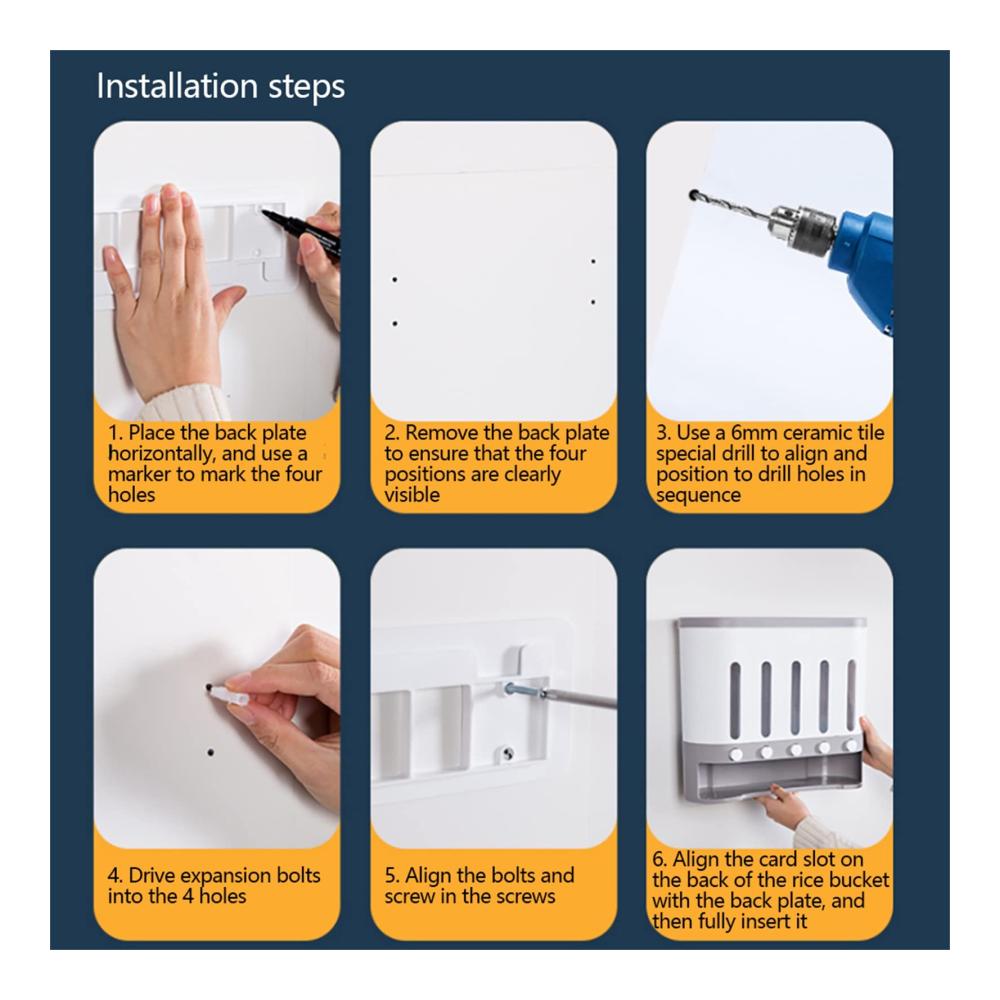 Installation steps

1. Place the back plate horizontally, and use a marker to mark the four holes

2. Remove the back plate to ensure that the four positions are clearly visible

3. Use a 6mm ceramic tile special drill to align and position to drill holes in sequence

4. Drive expansion bolts into the 4 holes

5. Align the bolts and screw in the screws

6. Align the card slot on the back of the rice bucket with the back plate, and then fully insert it