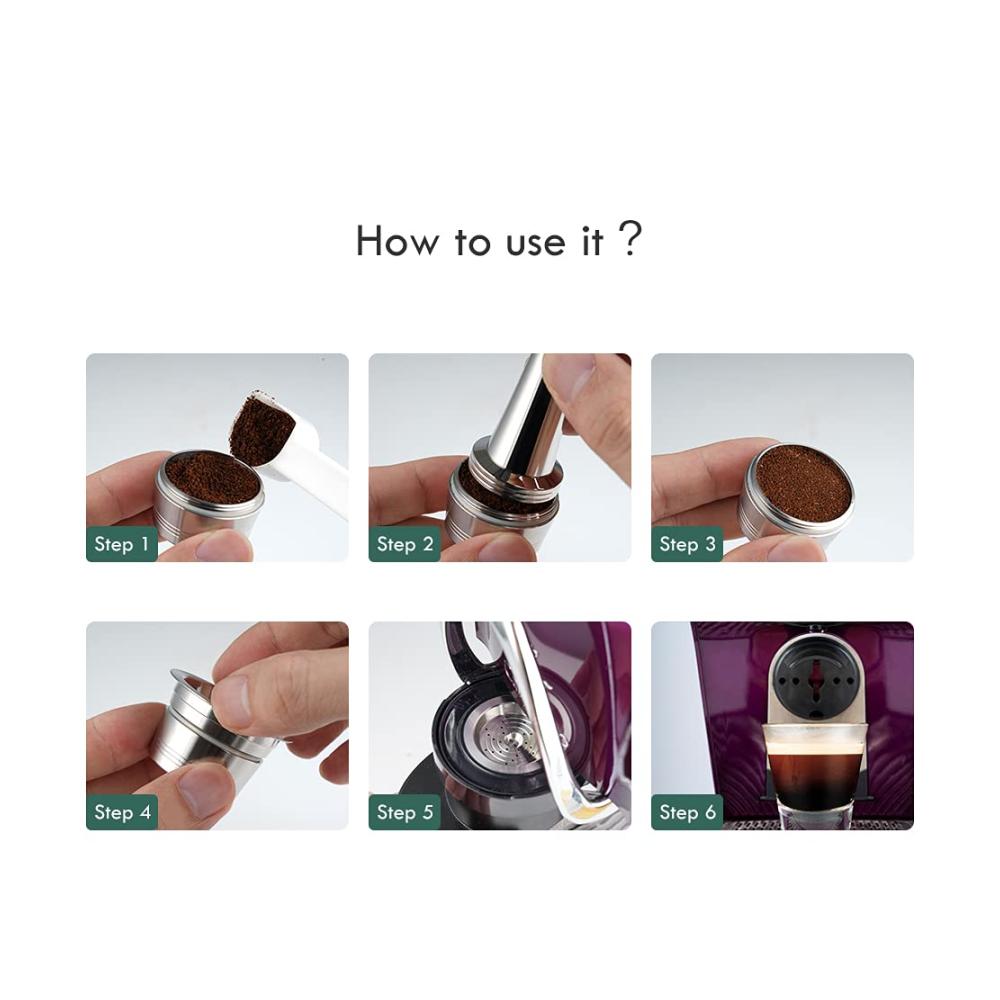 How to use it ?

Step 1

Step 2

Step 3

Step 4

Step 5

Step 6